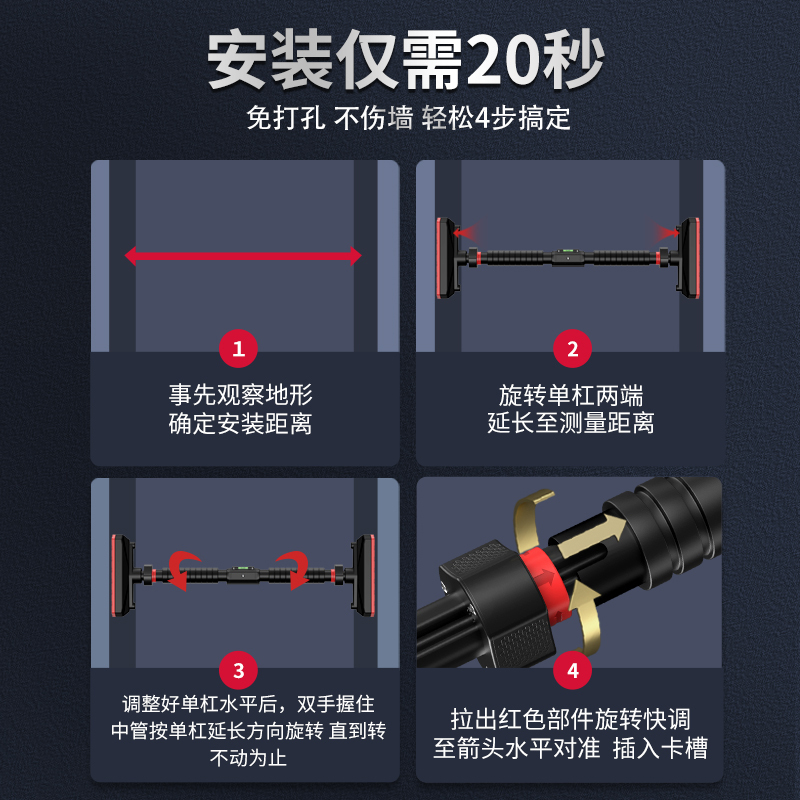 安装仅需20秒

免打孔 不伤墙 轻松4步搞定

1

事先观察地形
确定安装距离

2

旋转单杠两端
延长至测量距离

3

调整好单杠水平后，双手握住中管按单杠延长方向旋转 直到转不动为止

4

拉出红色部件旋转快调
至箭头水平对准 插入卡槽