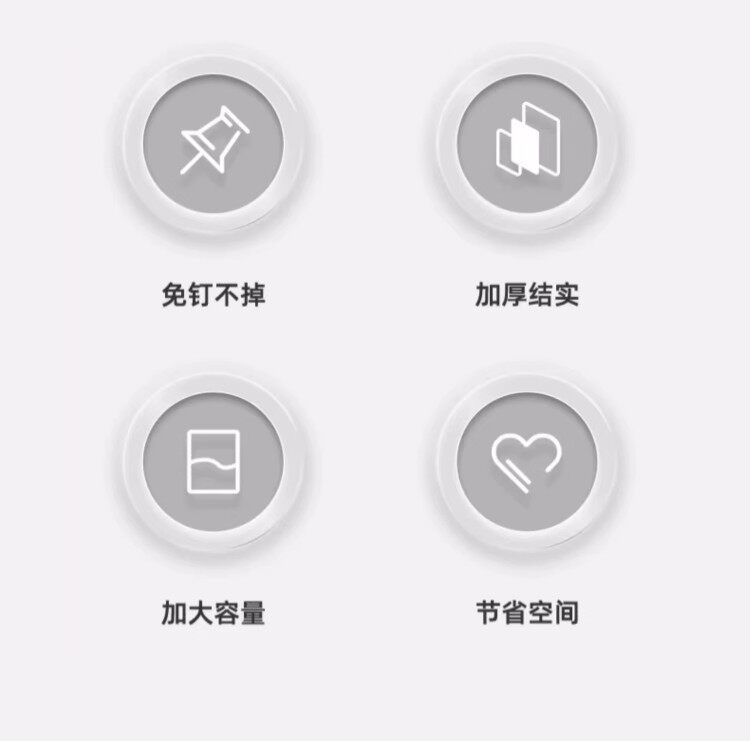 免钉不掉

加厚结实

加大容量

节省空间