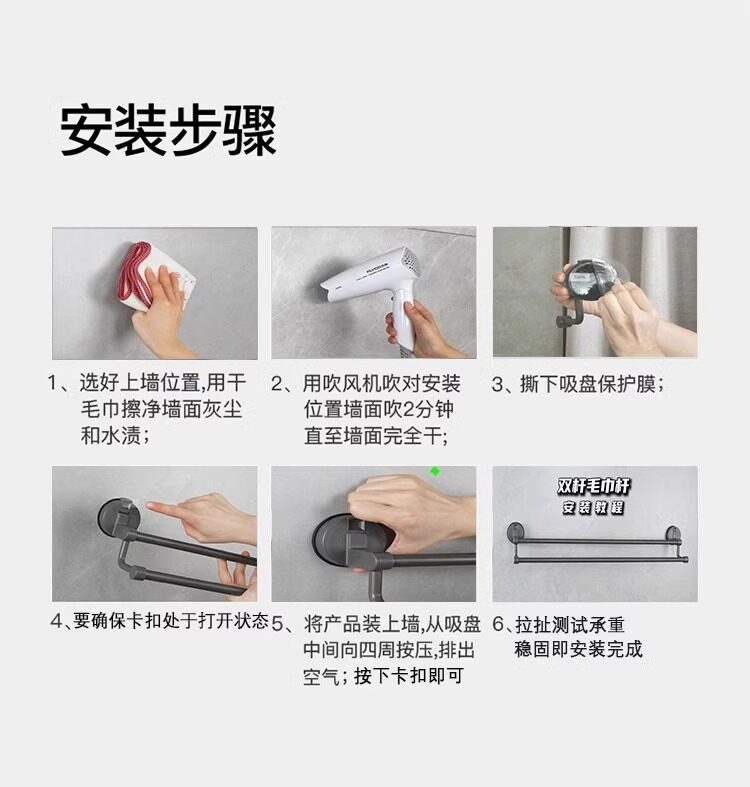 安装步骤

1、选好上墙位置,用干毛巾擦净墙面灰尘和水渍;

2、用吹风机吹对安装位置墙面吹2分钟直至墙面完全干;

3、撕下吸盘保护膜;

4、要确保卡扣处于打开状态

5、将产品装上墙,从吸盘中间向四周按压,排出空气;按下卡扣即可

双杆毛巾杆
安装教程

6、拉扯测试承重稳固即安装完成