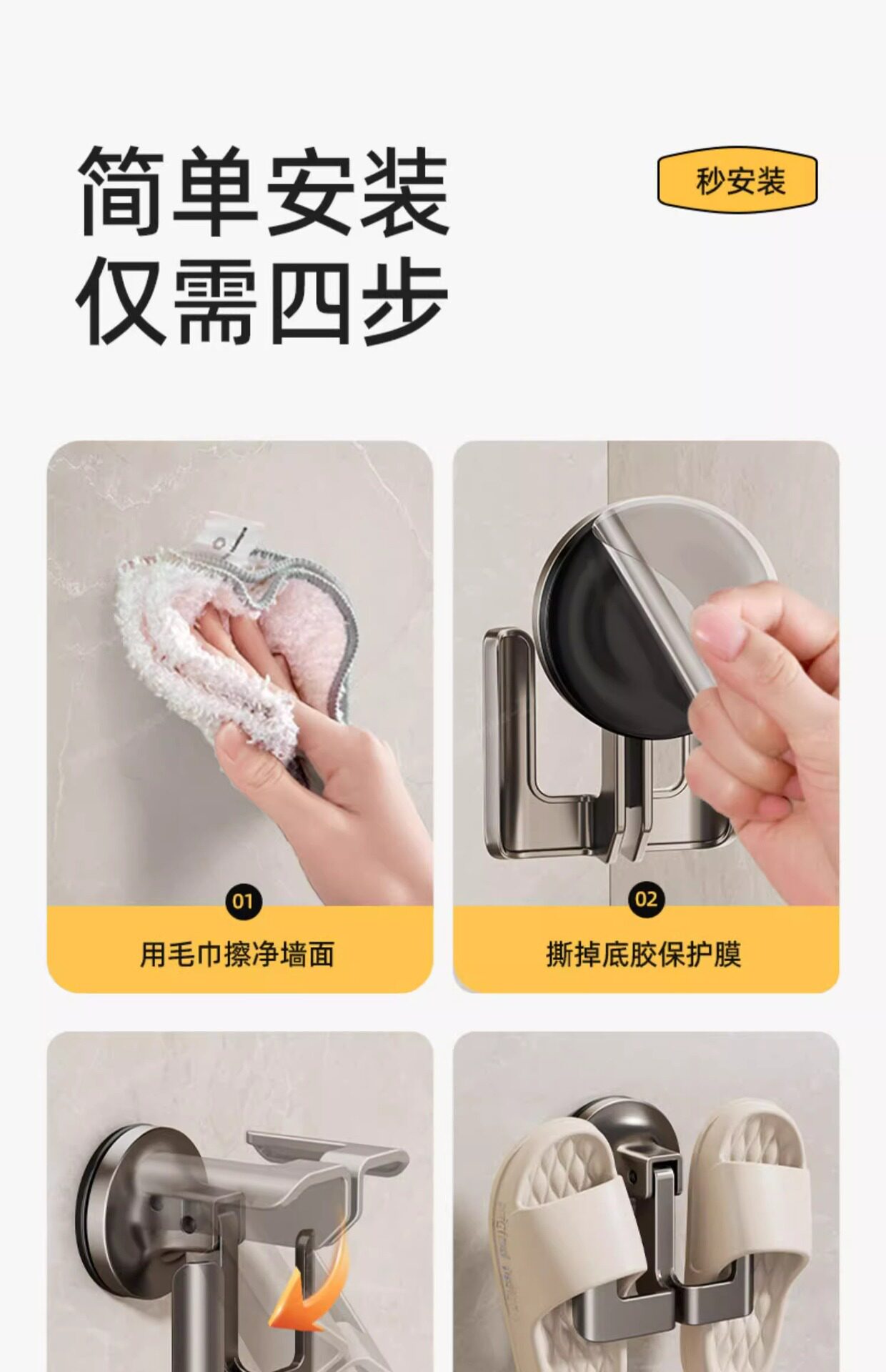 简单安装
仅需四步

秒安装

01
用毛巾擦净墙面

02
撕掉底胶保护膜