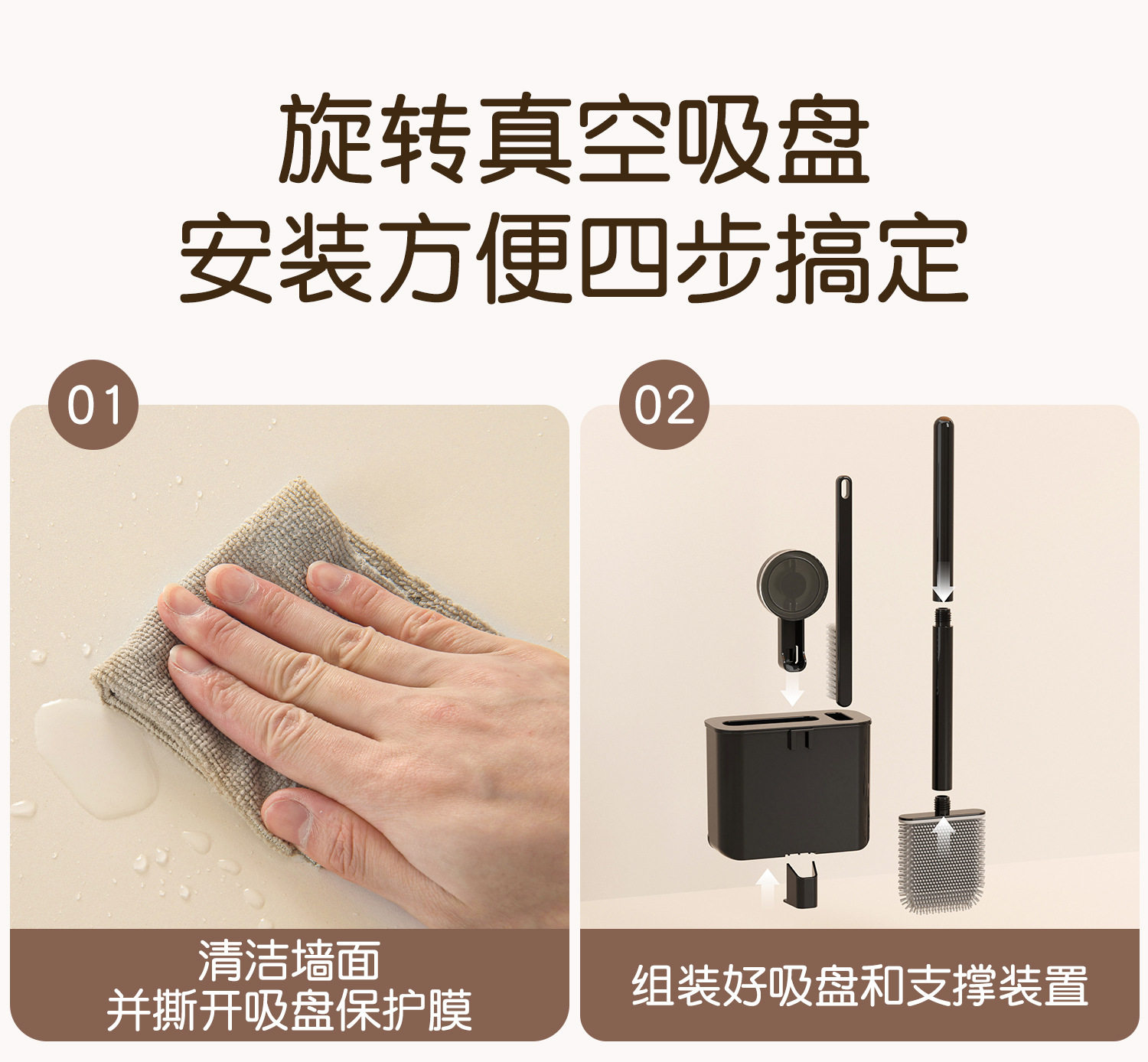 旋转真空吸盘
安装方便四步搞定

01

清洁墙面
并撕开吸盘保护膜

02

组装好吸盘和支撑装置