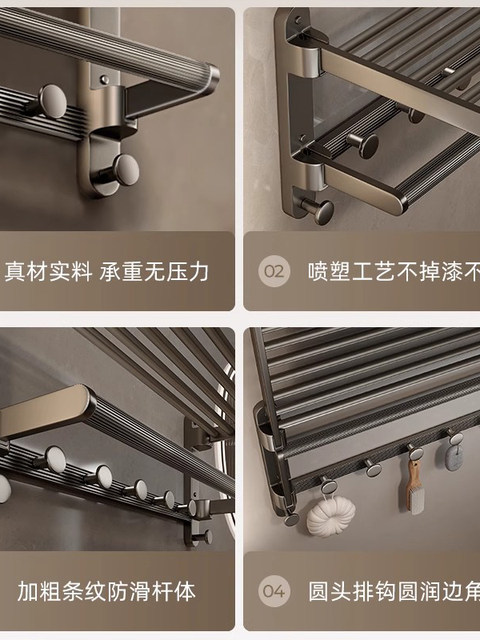 真材实料 承重无压力

02 喷塑工艺不掉漆不

加粗条纹防滑杆体

04 圆头排钩圆润边角