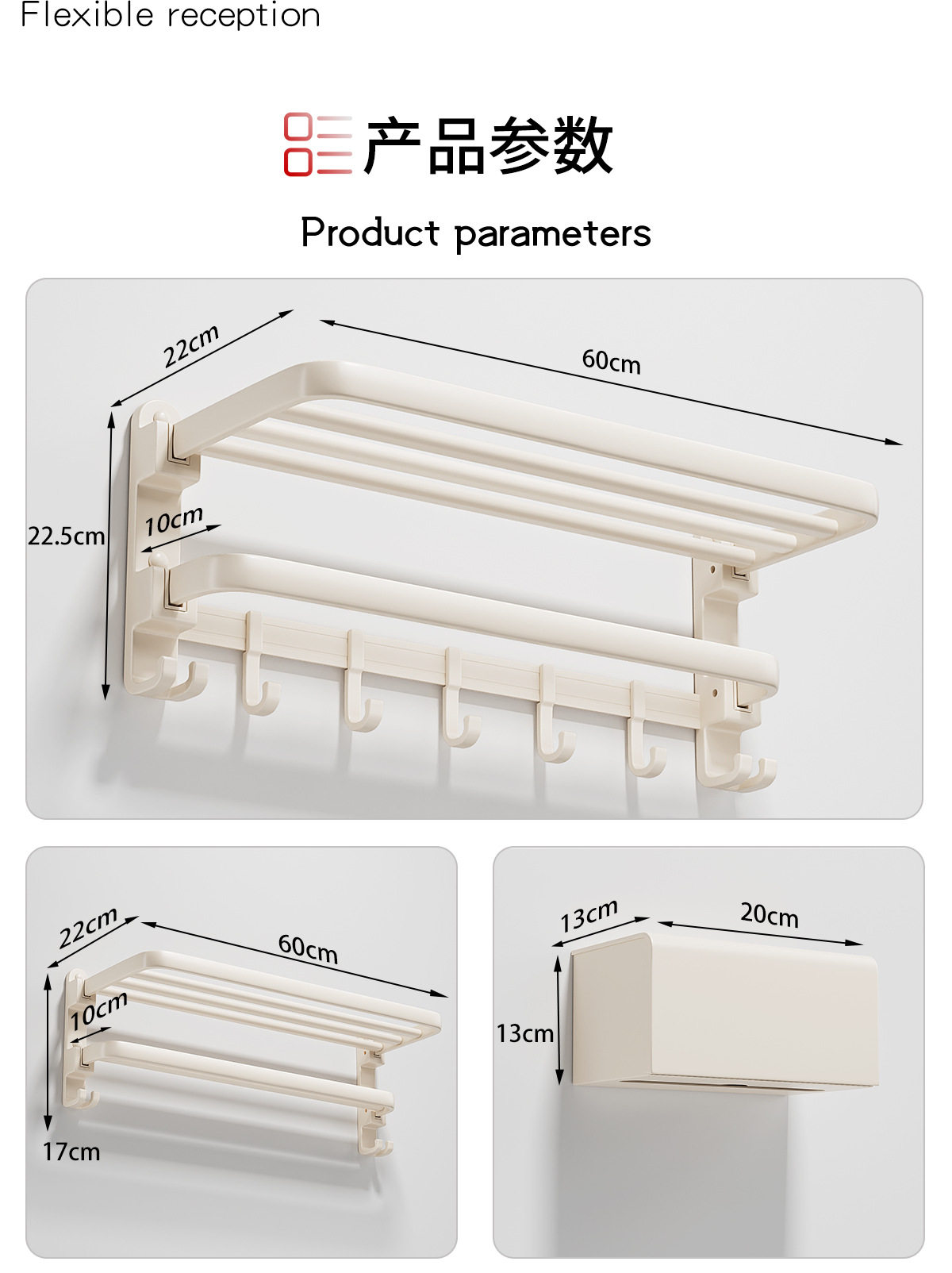 Flexible reception

产品参数

Product parameters

22cm

60cm

22.5cm

10cm

22cm

60cm

10cm

17cm

13cm

20cm

13cm