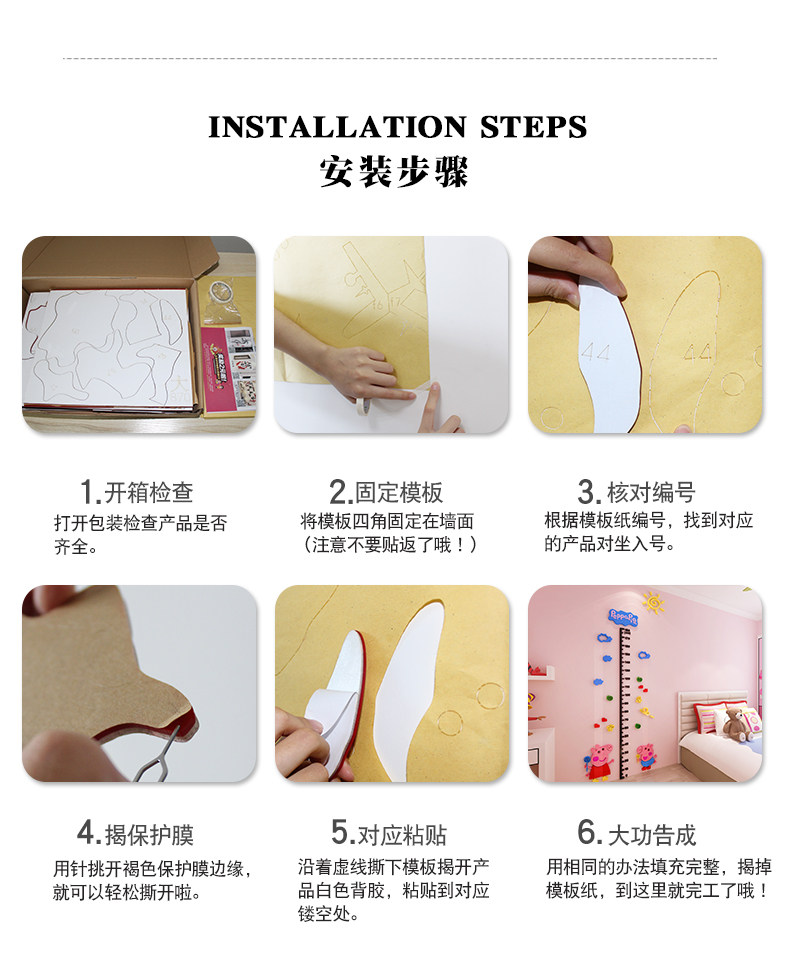 INSTALLATION STEPS
安装步骤

44 44

1.开箱检查
打开包装检查产品是否齐全。

2.固定模板
将模板四角固定在墙面（注意不要贴返了哦！）

3.核对编号
根据模板纸编号，找到对应的产品对坐入号。

4.揭保护膜
用针挑开褐色保护膜边缘，就可以轻松撕开啦。

5.对应粘贴
沿着虚线撕下模板揭开产品白色背胶，粘贴到对应镂空处。

6.大功告成
用相同的办法填充完整，揭掉模板纸，到这里就完工了哦！