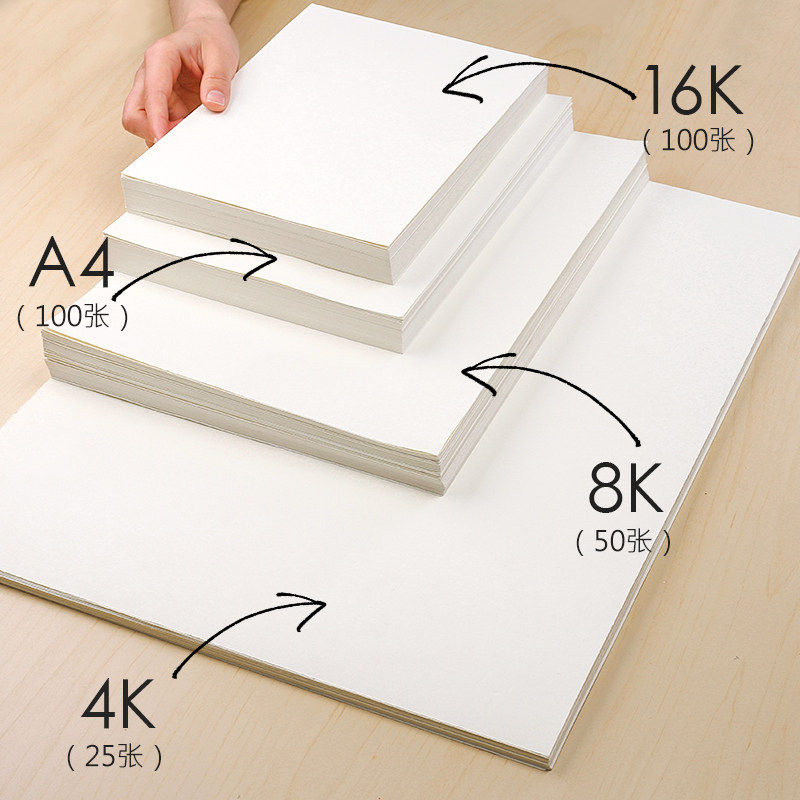 16K
( 100张 )

A4
( 100张 )

8K
( 50张 )

4K
( 25张 )