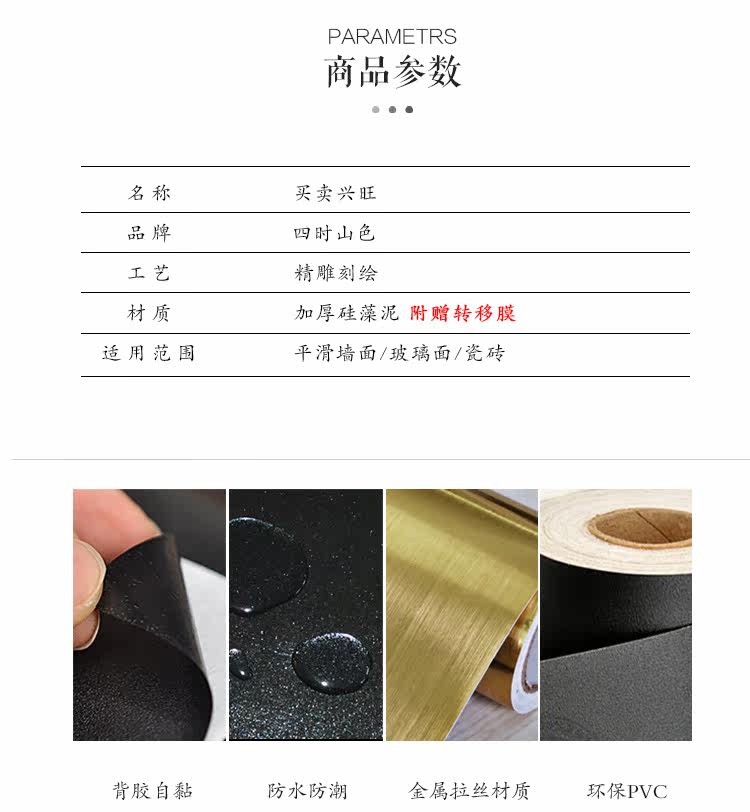 PARAMETRS
商品参数

| 名称 | 买卖兴旺 |
|---|---|
| 品牌 | 四时山色 |
| 工艺 | 精雕刻绘 |
| 材质 | 加厚硅藻泥 附赠转移膜 |
| 适用范围 | 平滑墙面/玻璃面/瓷砖 |

背胶自黏

防水防潮

金属拉丝材质

环保PVC