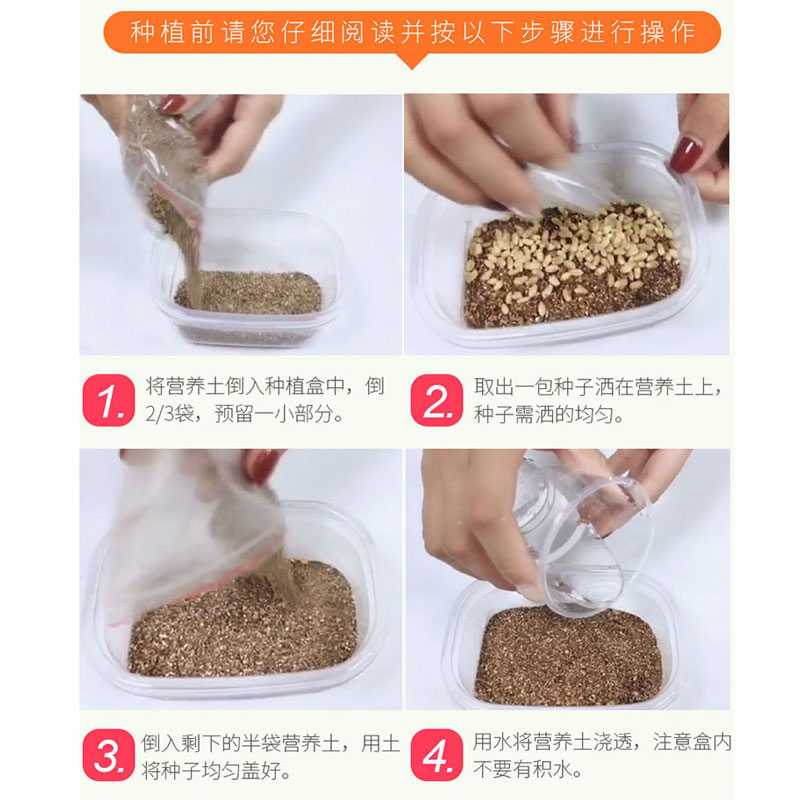 种植前请您仔细阅读并按以下步骤进行操作

1. 将营养土倒入种植盒中，倒2/3袋，预留一小部分。

2. 取出一包种子洒在营养土上，种子需洒的均匀。

3. 倒入剩下的半袋营养土，用土将种子均匀盖好。

4. 用水将营养土浇透，注意盒内不要有积水。