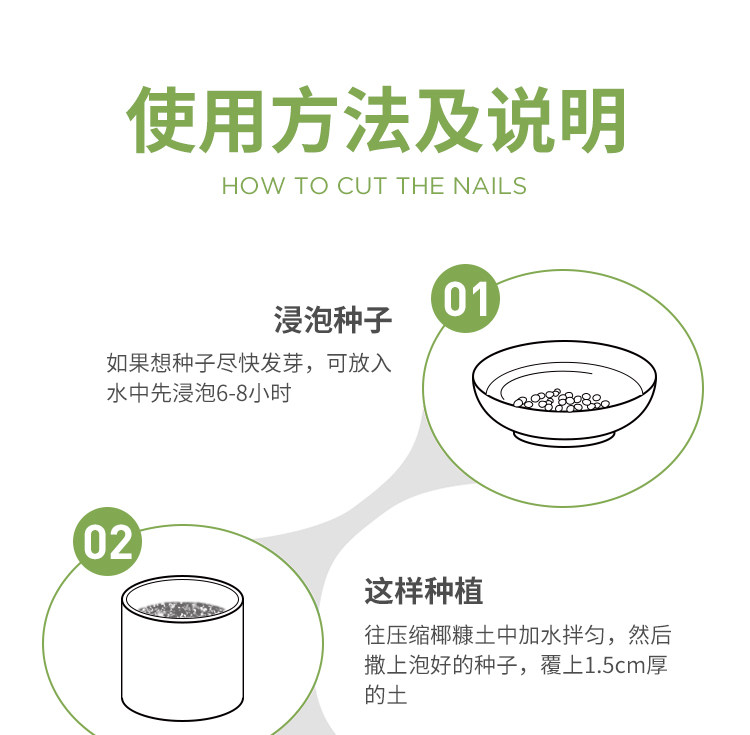 使用方法及说明

HOW TO CUT THE NAILS

01

浸泡种子

如果想种子尽快发芽，可放入水中先浸泡6-8小时

02

这样种植

往压缩椰糠土中加水拌匀，然后撒上泡好的种子，覆上1.5cm厚的土