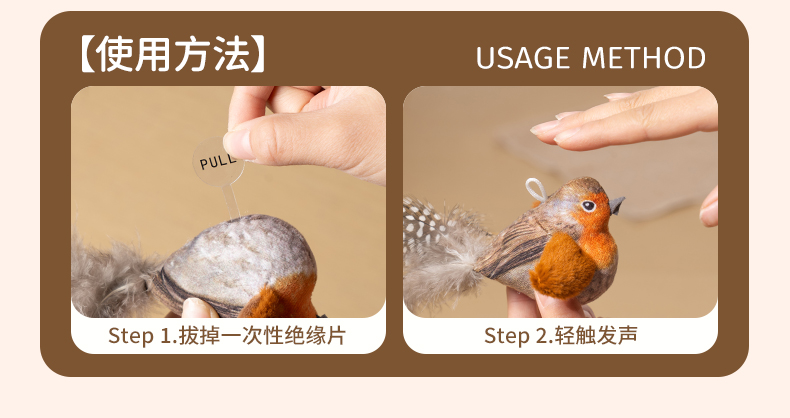 【使用方法】 USAGE METHOD

PULL

Step 1.拔掉一次性绝缘片

Step 2.轻触发声