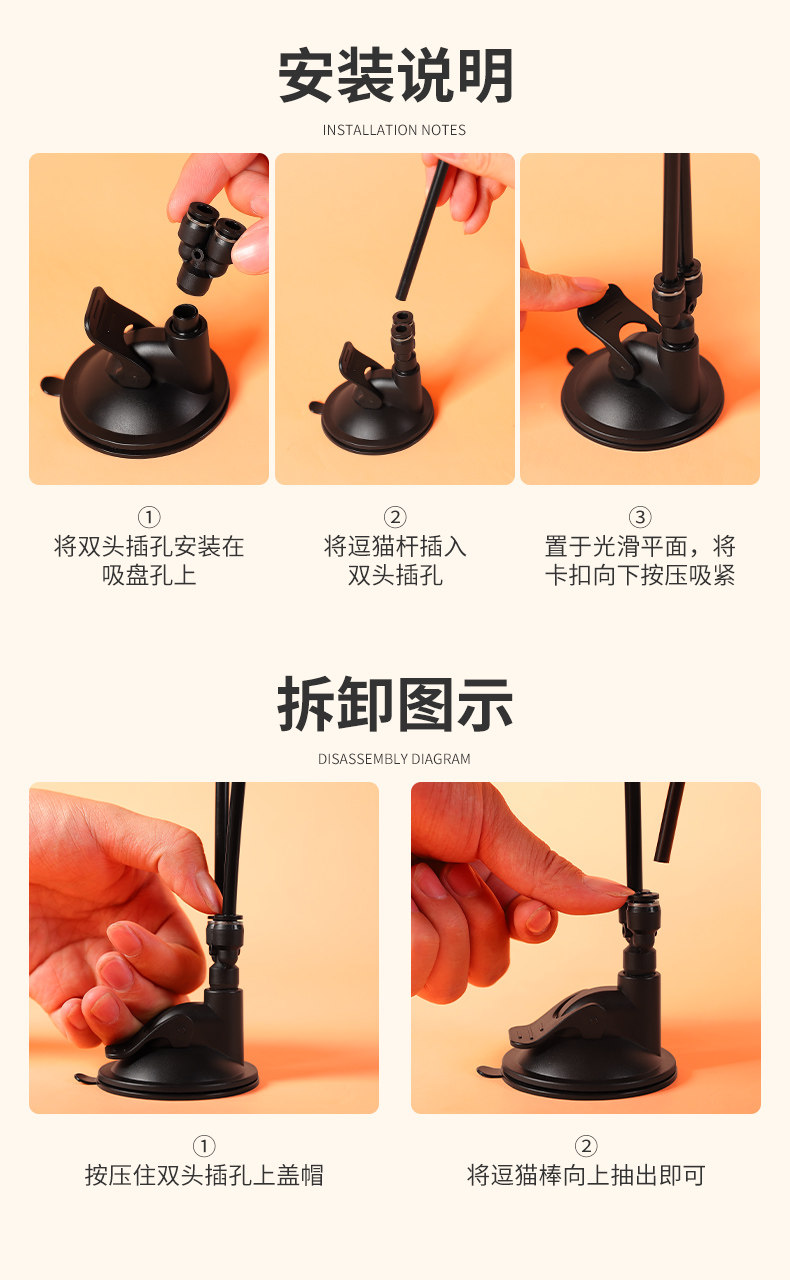 安装说明
INSTALLATION NOTES

①
将双头插孔安装在吸盘孔上

②
将逗猫杆插入双头插孔

③
置于光滑平面，将卡扣向下按压吸紧

拆卸图示
DISASSEMBLY DIAGRAM

①
按压住双头插孔上盖帽

②
将逗猫棒向上抽出即可