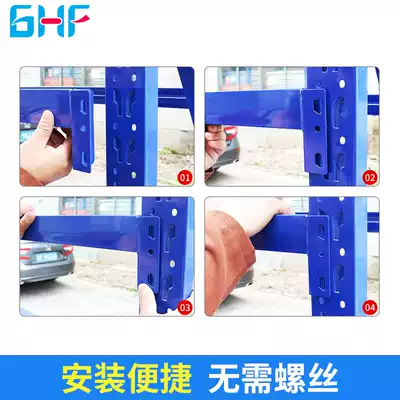 GHF

01

02

03

04

安装便捷 无需螺丝