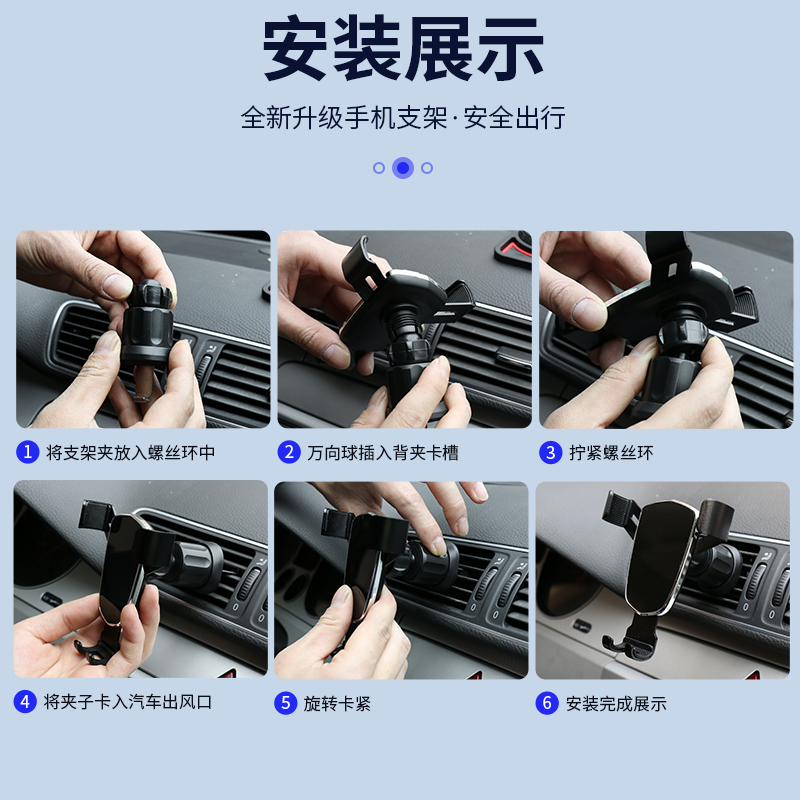 安装展示

全新升级手机支架·安全出行

1 将支架夹放入螺丝环中

2 万向球插入背夹卡槽

3 拧紧螺丝环

4 将夹子卡入汽车出风口

5 旋转卡紧

6 安装完成展示