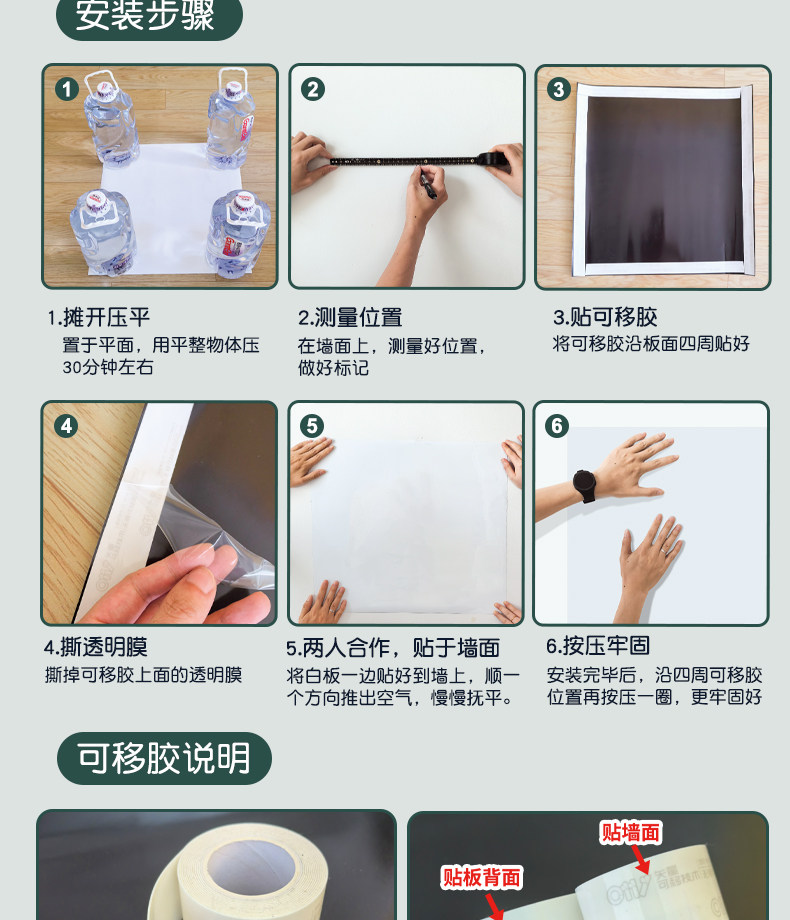 安装步骤

1

2

3

1.摊开压平
置于平面，用平整物体压30分钟左右

2.测量位置
在墙面上，测量好位置，做好标记

3.贴可移胶
将可移胶沿板面四周贴好

4

5

6

4.撕透明膜
撕掉可移胶上面的透明膜

5.两人合作，贴于墙面
将白板一边贴好到墙上，顺一个方向推出空气，慢慢抚平。

6.按压牢固
安装完毕后，沿四周可移胶位置再按压一圈，更牢固好

可移胶说明

贴墙面

贴板背面