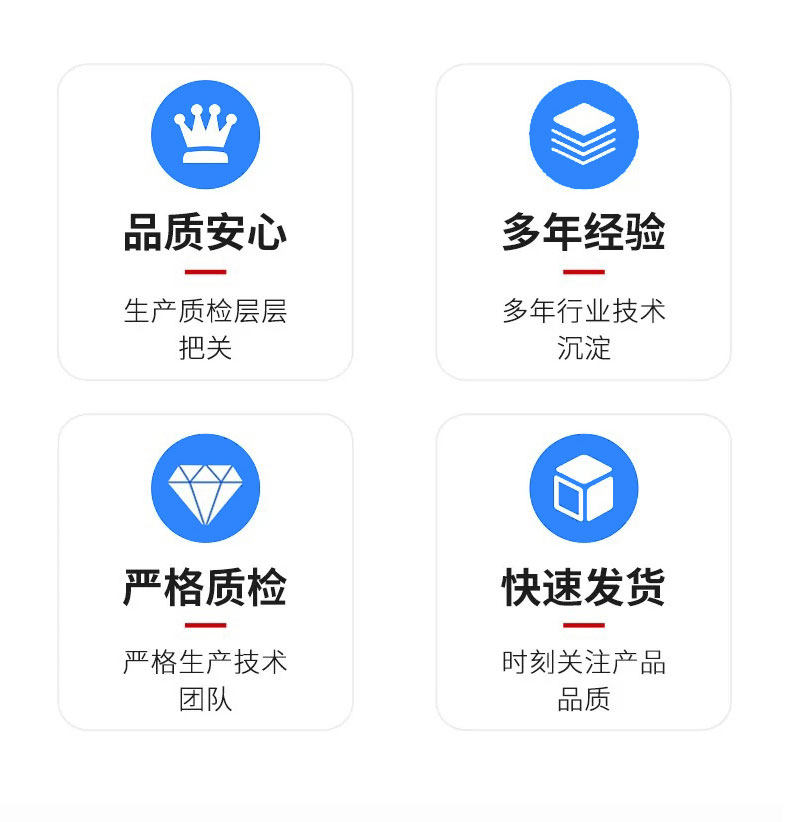 品质安心

生产质检层层把关

多年经验

多年行业技术沉淀

严格质检

严格生产技术团队

快速发货

时刻关注产品品质