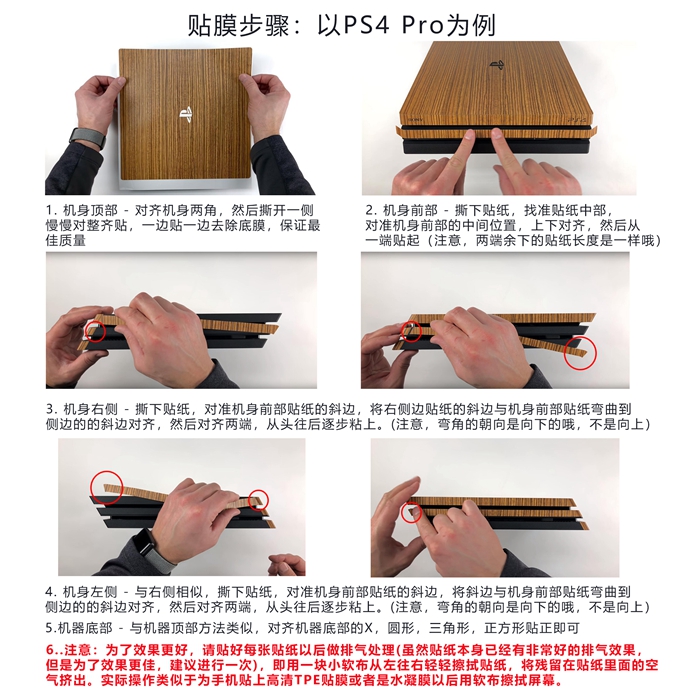 贴膜步骤：以PS4 Pro为例

1. 机身顶部 - 对齐机身两角，然后撕开一侧慢慢对整齐贴，一边贴一边去除底膜，保证最佳质量

2. 机身前部 - 撕下贴纸，找准贴纸中部，对准机身前部的中间位置，上下对齐，然后从一端贴起（注意，两端余下的贴纸长度是一样哦）

3. 机身右侧 - 撕下贴纸，对准机身前部贴纸的斜边，将右侧边贴纸的斜边与机身前部贴纸弯曲到侧边的的斜边对齐，然后对齐两端，从头往后逐步粘上。(注意，弯角的朝向是向下的哦，不是向上)

4. 机身左侧 - 与右侧相似，撕下贴纸，对准机身前部贴纸的斜边，将斜边与机身前部贴纸弯曲到侧边的的斜边对齐，然后对齐两端，从头往后逐步粘上。(注意，弯角的朝向是向下的哦，不是向上)

5.机器底部 - 与机器顶部方法类似，对齐机器底部的X，圆形，三角形，正方形贴正即可

6..注意：为了效果更好，请贴好每张贴纸以后做排气处理(虽然贴纸本身已经有非常好的排气效果，但是为了效果更佳，建议进行一次)，即用一块小软布从左往右轻轻擦拭贴纸，将残留在贴纸里面的空气挤出。实际操作类似于为手机贴上高清TPE贴膜或者是水凝膜以后用软布擦拭屏幕。