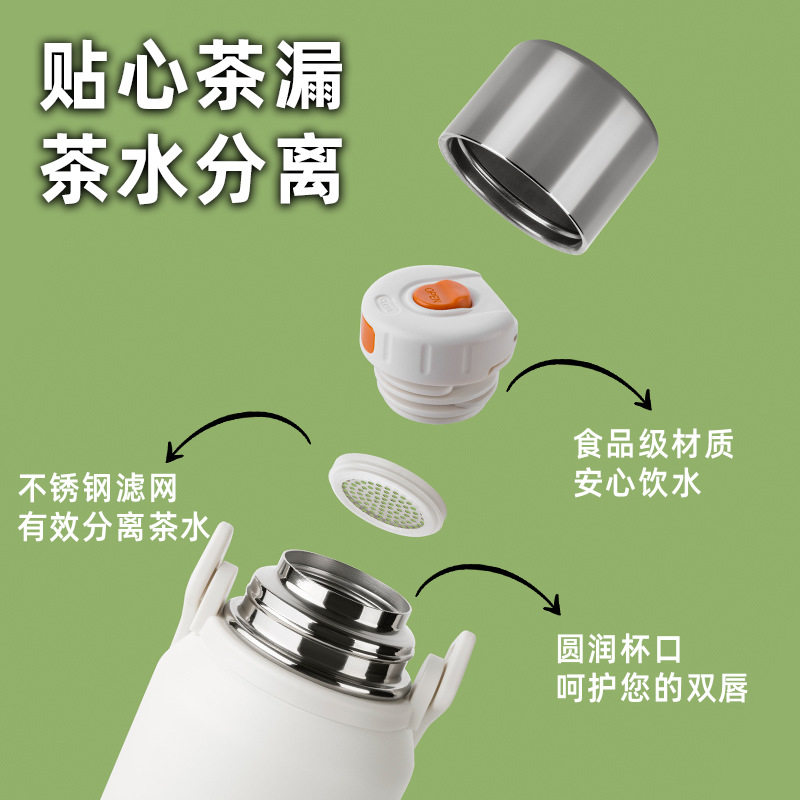 贴心茶漏
茶水分离

OPEN

食品级材质
安心饮水

不锈钢滤网
有效分离茶水

圆润杯口
呵护您的双唇