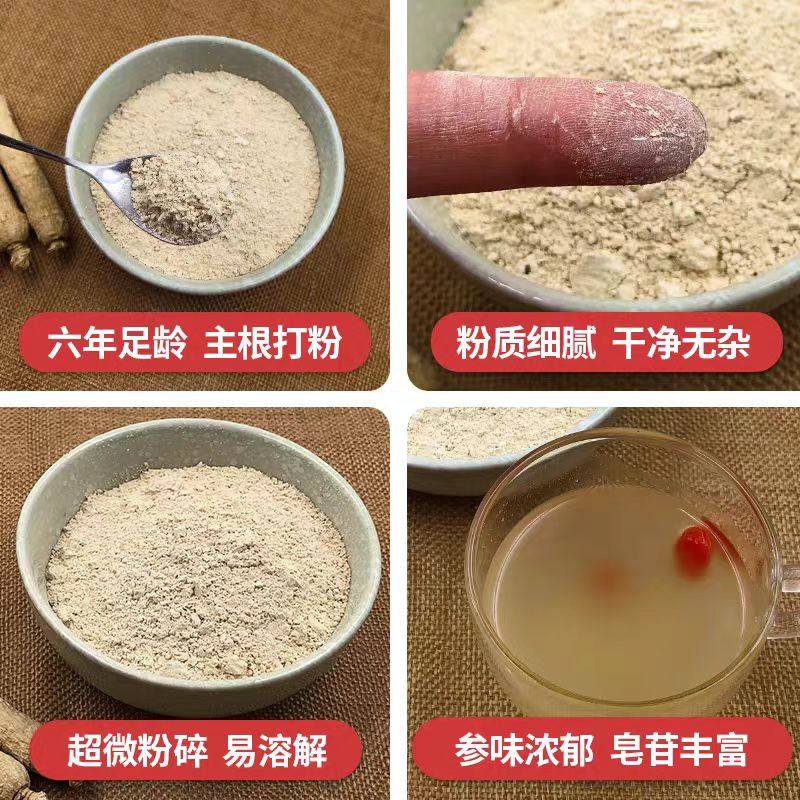 六年足龄 主根打粉

粉质细腻 干净无杂

超微粉碎 易溶解

参味浓郁 皂苷丰富