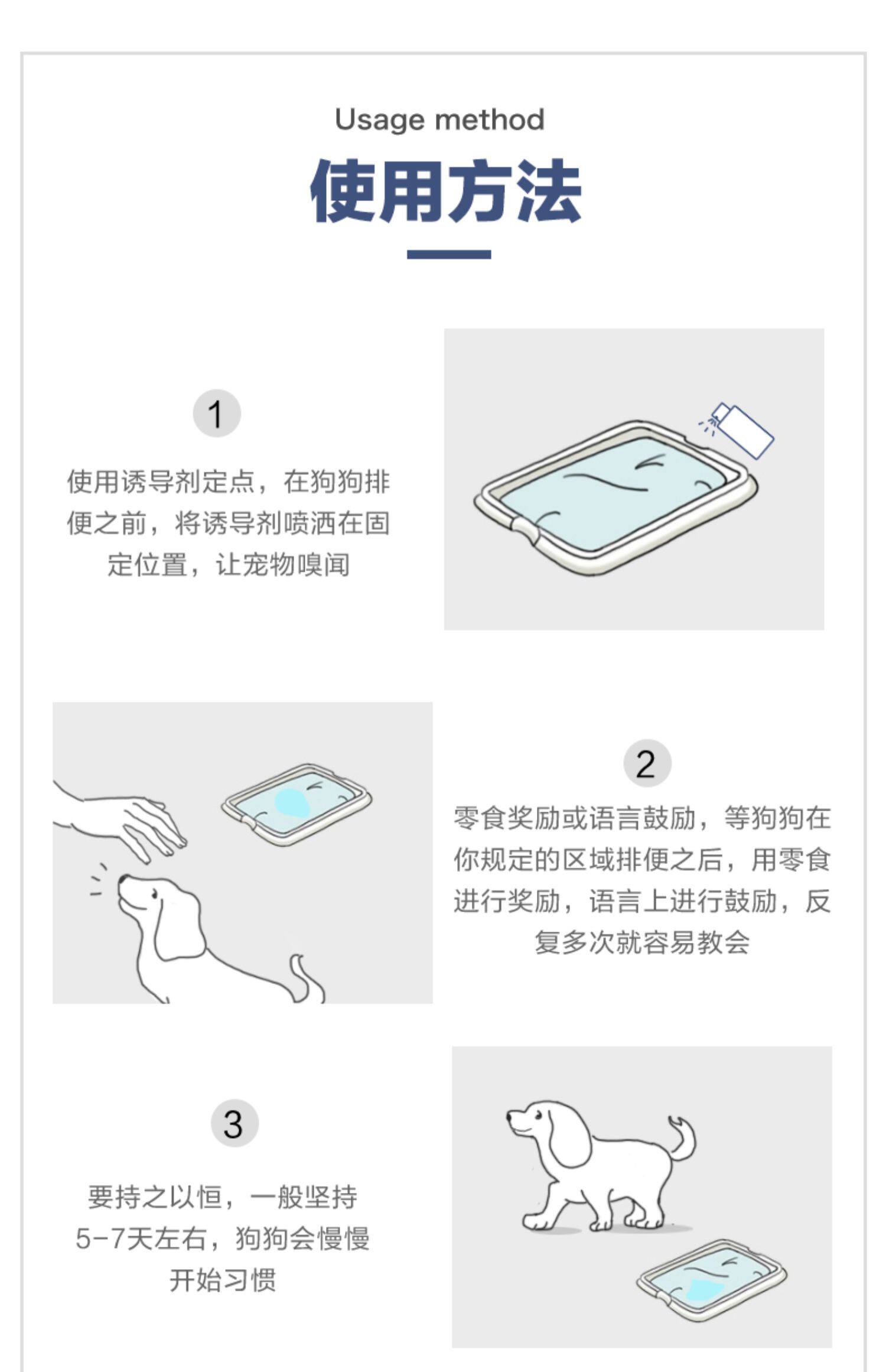 Usage method

使用方法

1

使用诱导剂定点，在狗狗排便之前，将诱导剂喷洒在固定位置，让宠物嗅闻

2

零食奖励或语言鼓励，等狗狗在你规定的区域排便之后，用零食进行奖励，语言上进行鼓励，反复多次就容易教会

3

要持之以恒，一般坚持5-7天左右，狗狗会慢慢开始习惯