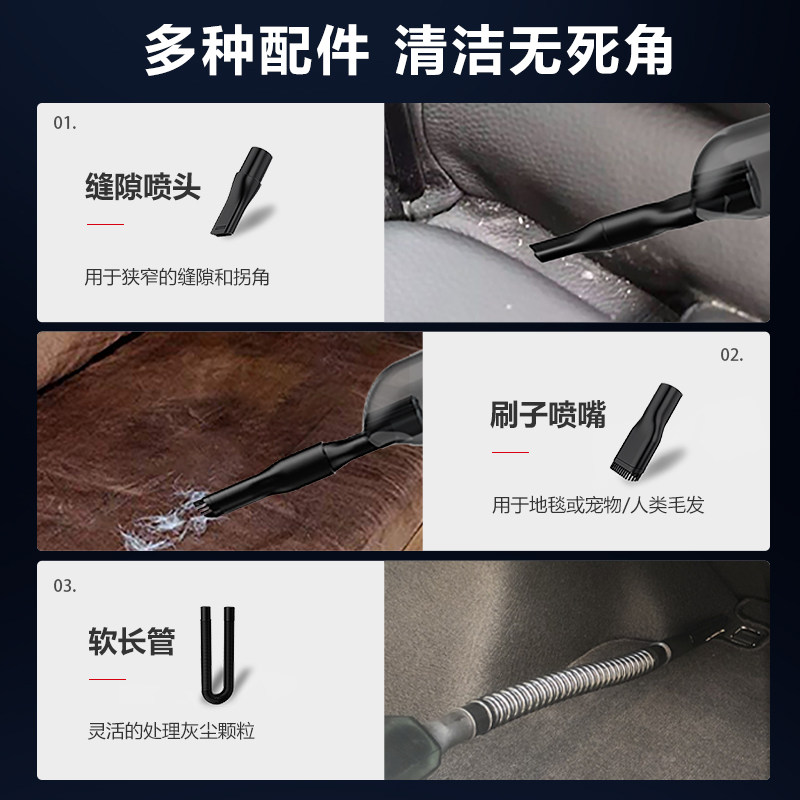 多种配件 清洁无死角

01.

缝隙喷头

用于狭窄的缝隙和拐角

02.

刷子喷嘴

用于地毯或宠物/人类毛发

03.

软长管

灵活的处理灰尘颗粒