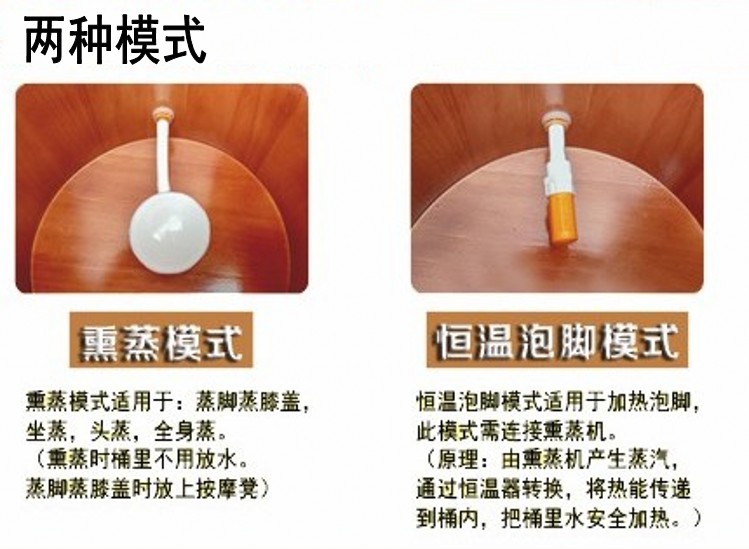 两种模式

熏蒸模式

熏蒸模式适用于：蒸脚蒸膝盖，坐蒸，头蒸，全身蒸。
（熏蒸时桶里不用放水。蒸脚蒸膝盖时放上按摩凳）

恒温泡脚模式

恒温泡脚模式适用于加热泡脚，此模式需连接熏蒸机。
（原理：由熏蒸机产生蒸汽，通过恒温器转换，将热能传递到桶内，把桶里水安全加热。）