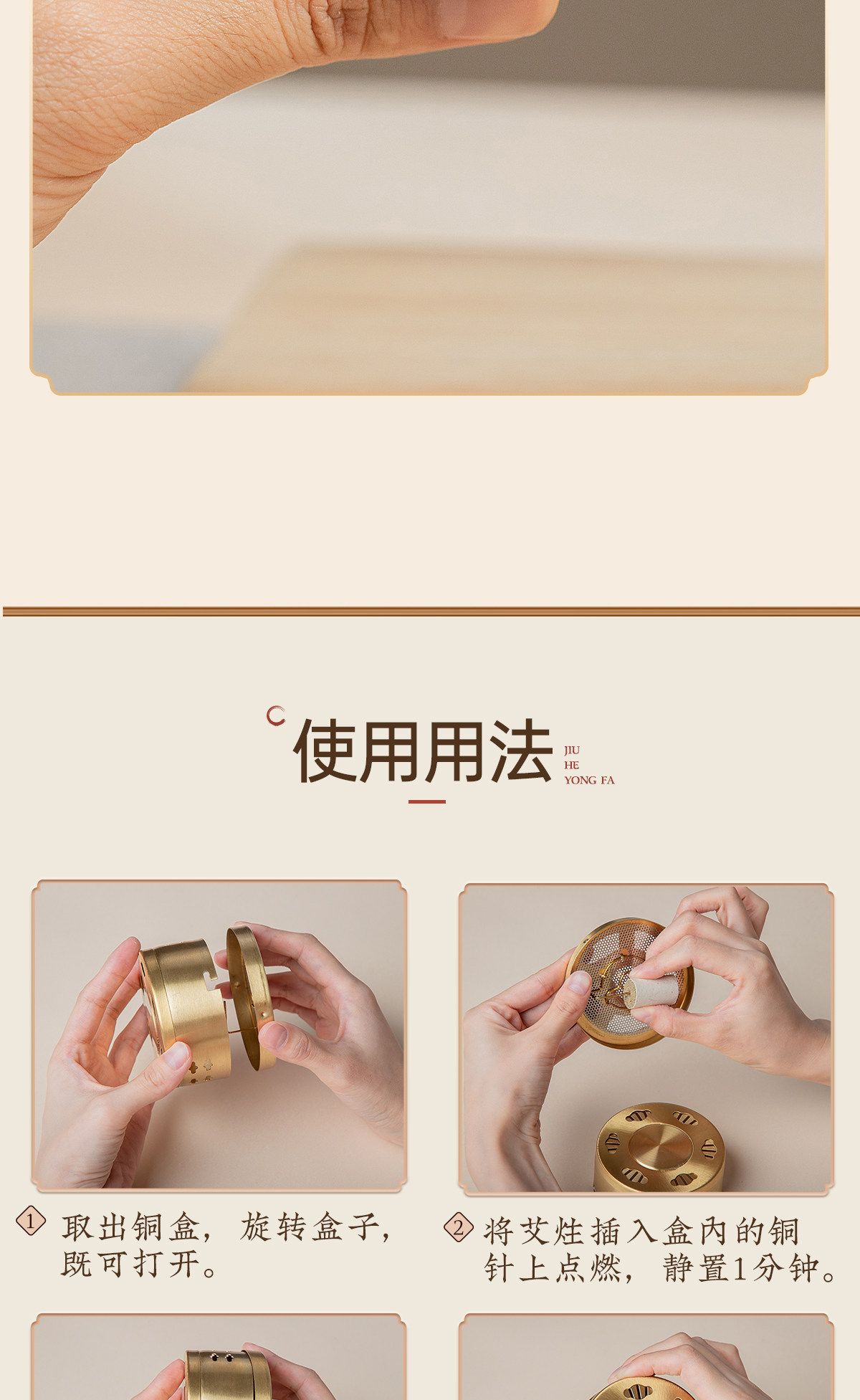 使用用法

JIU
HE
YONG FA

1 取出铜盒，旋转盒子，既可打开。

2 将艾炷插入盒内的铜针上点燃，静置1分钟。