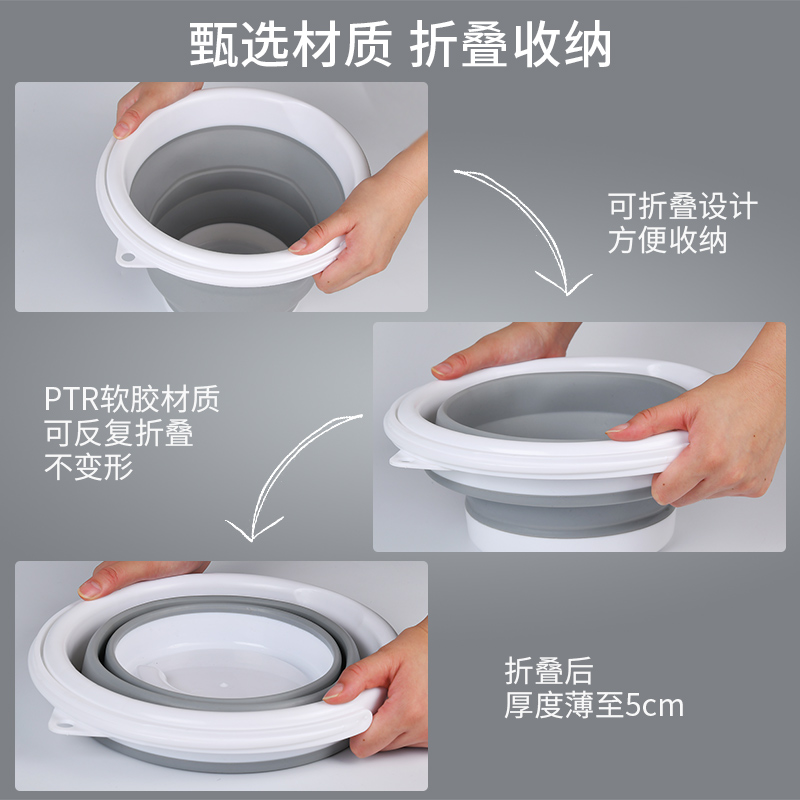 甄选材质 折叠收纳

可折叠设计
方便收纳

PTR软胶材质
可反复折叠
不变形

折叠后
厚度薄至5cm