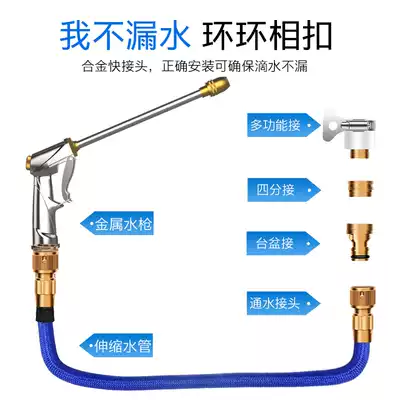 我不漏水 环环相扣

合金快接头，正确安装可确保滴水不漏

多功能接

四分接

金属水枪

台盆接

通水接头

伸缩水管