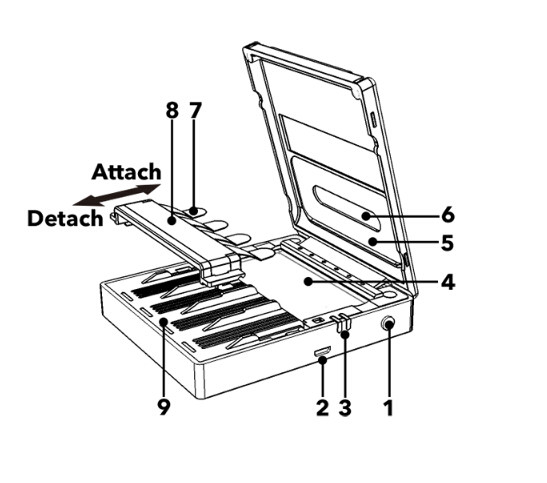 8 7
Attach
Detach
6
5
4
9
2 3 1