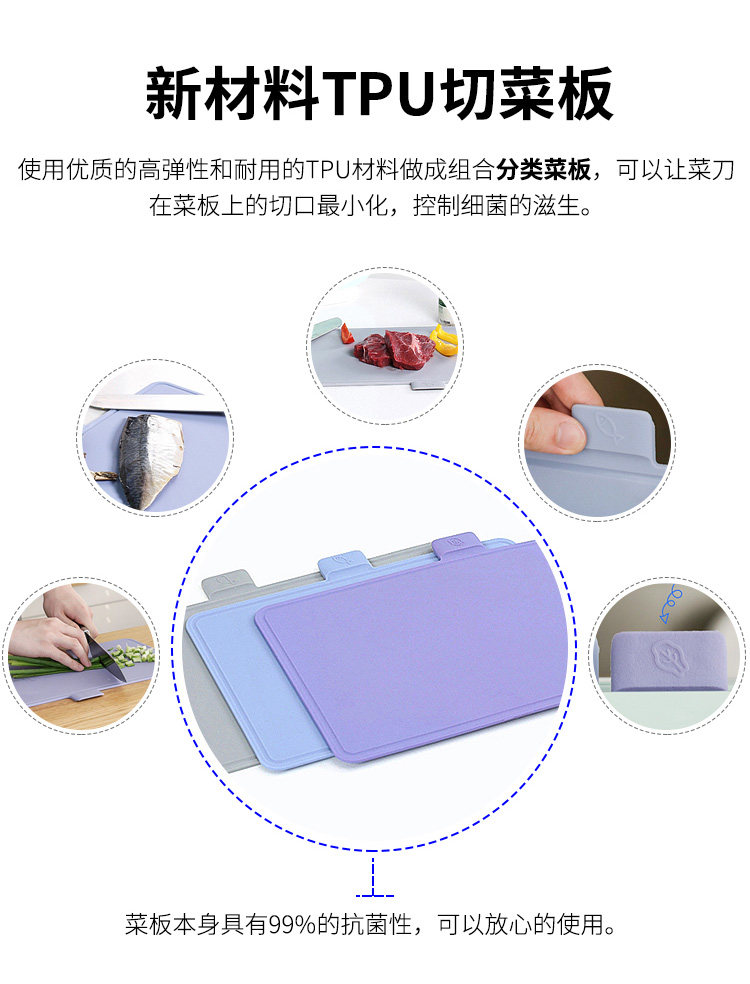 新材料TPU切菜板

使用优质的高弹性和耐用的TPU材料做成组合分类菜板，可以让菜刀在菜板上的切口最小化，控制细菌的滋生。

菜板本身具有99%的抗菌性，可以放心的使用。