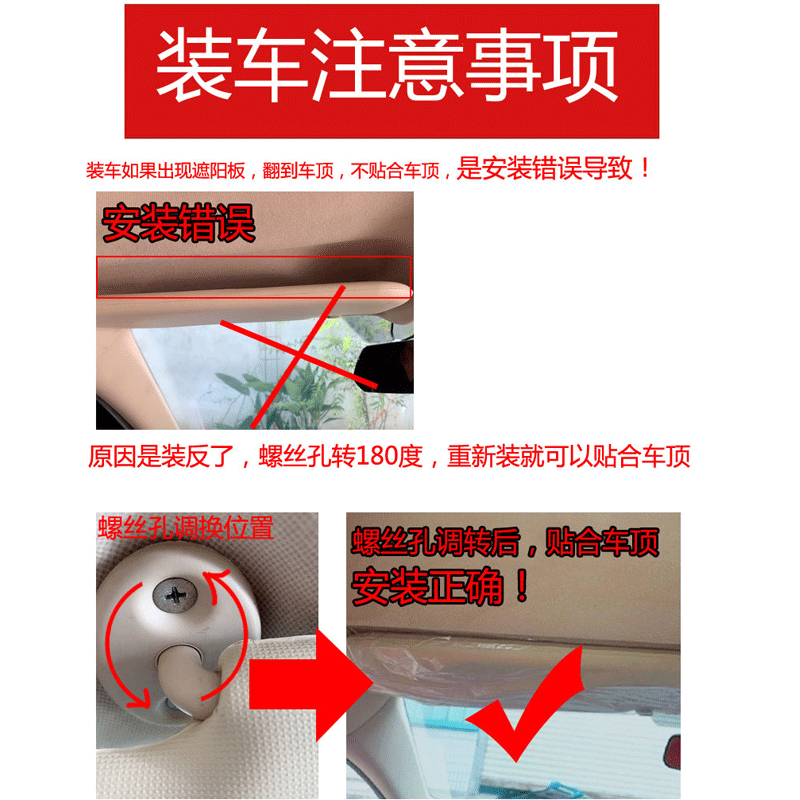 装车注意事项

装车如果出现遮阳板，翻到车顶，不贴合车顶，是安装错误导致！

安装错误

原因是装反了，螺丝孔转180度，重新装就可以贴合车顶

螺丝孔调换位置

螺丝孔调转后，贴合车顶
安装正确！