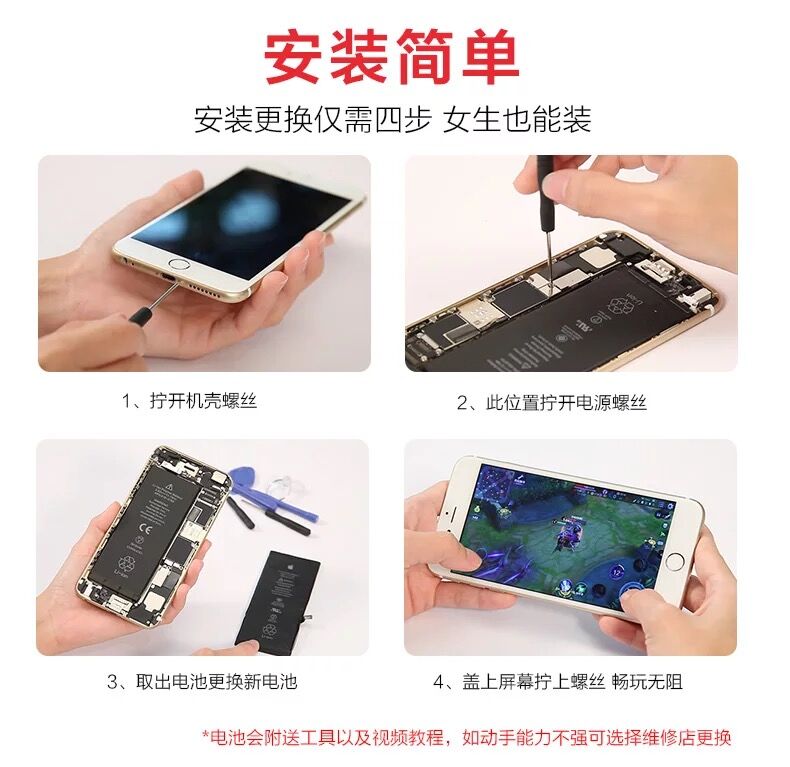 安装简单

安装更换仅需四步 女生也能装

1、拧开机壳螺丝

2、此位置拧开电源螺丝

3、取出电池更换新电池

4、盖上屏幕拧上螺丝 畅玩无阻

*电池会附送工具以及视频教程，如动手能力不强可选择维修店更换