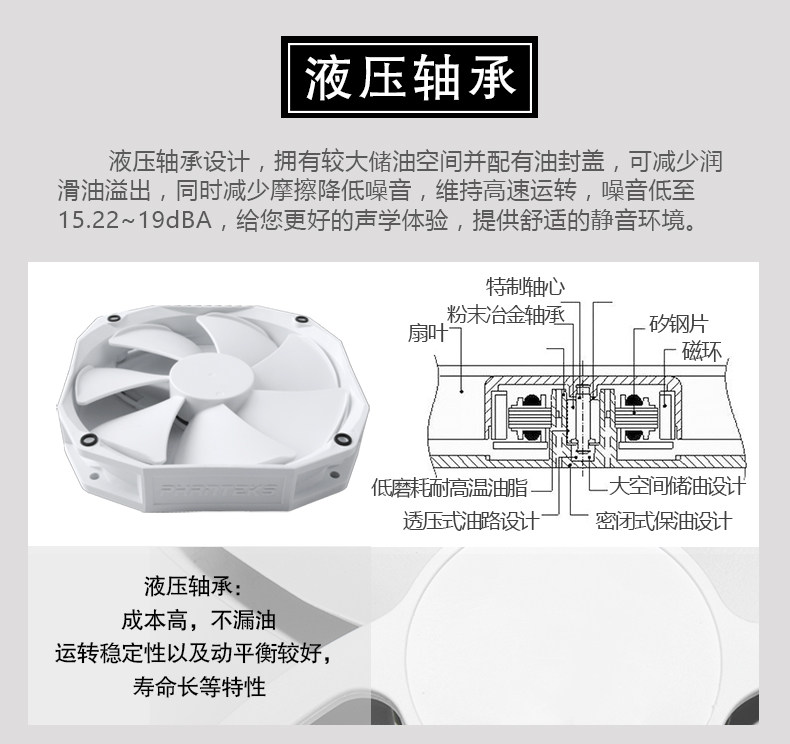 液压轴承

液压轴承设计，拥有较大储油空间并配有油封盖，可减少润滑油溢出，同时减少摩擦降低噪音，维持高速运转，噪音低至15.22~19dBA，给您更好的声学体验，提供舒适的静音环境。

PHANTEKS

特制轴心
粉末冶金轴承
扇叶
矽钢片
磁环
低磨耗耐高温油脂
大空间储油设计
透压式油路设计
密闭式保油设计

液压轴承：
成本高，不漏油
运转稳定性以及动平衡较好，
寿命长等特性