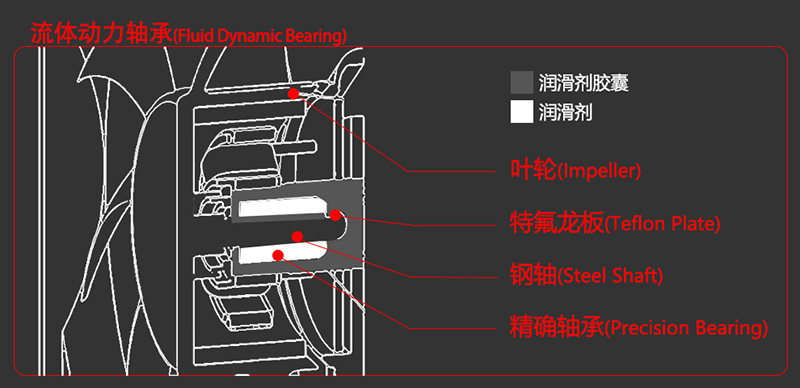 流体动力轴承(Fluid Dynamic Bearing)

润滑剂胶囊
润滑剂

叶轮(Impeller)
特氟龙板(Teflon Plate)
钢轴(Steel Shaft)
精确轴承(Precision Bearing)