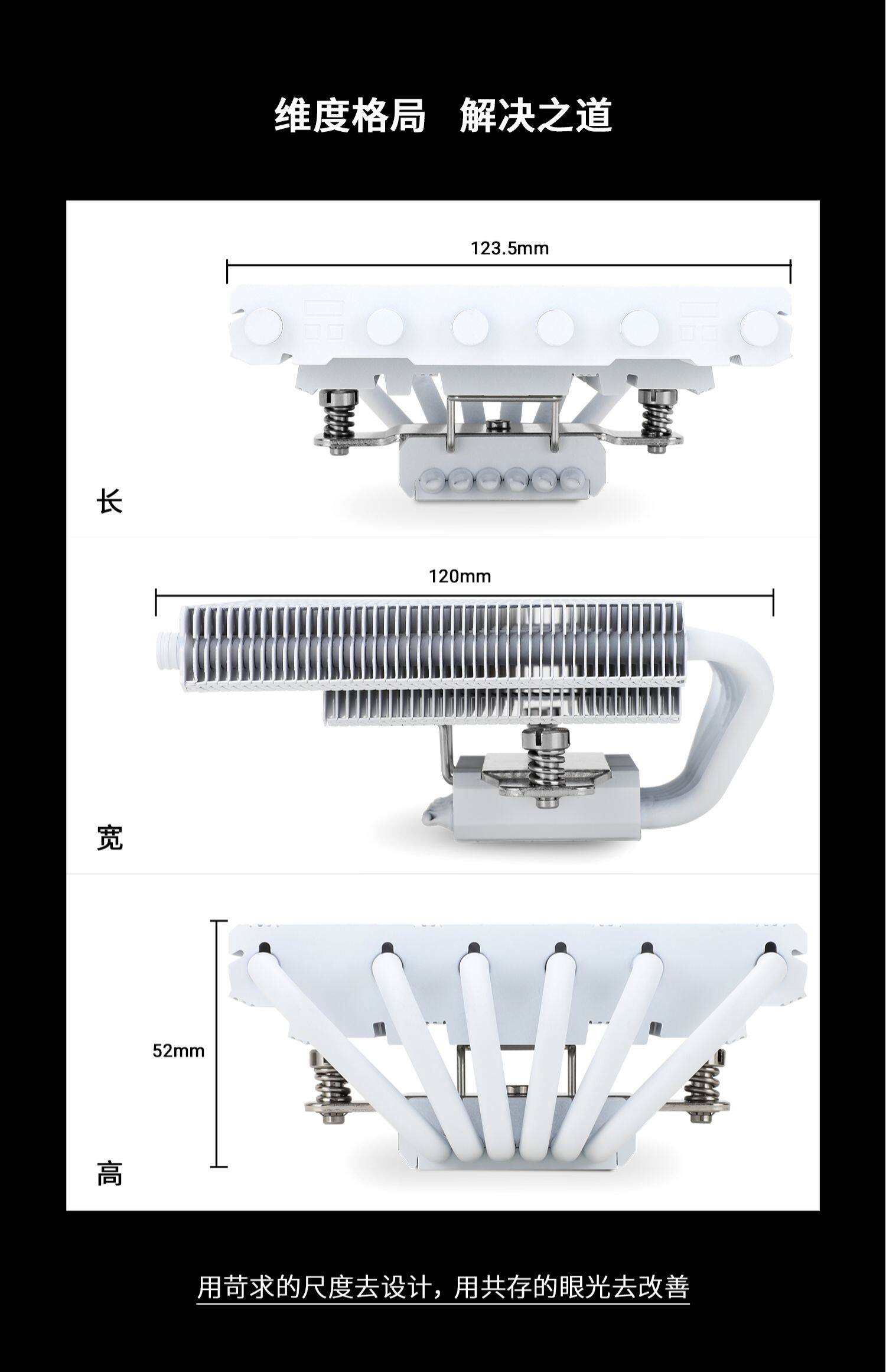 维度格局　解决之道

123.5mm

长

120mm

宽

52mm

高

用苛求的尺度去设计，用共存的眼光去改善