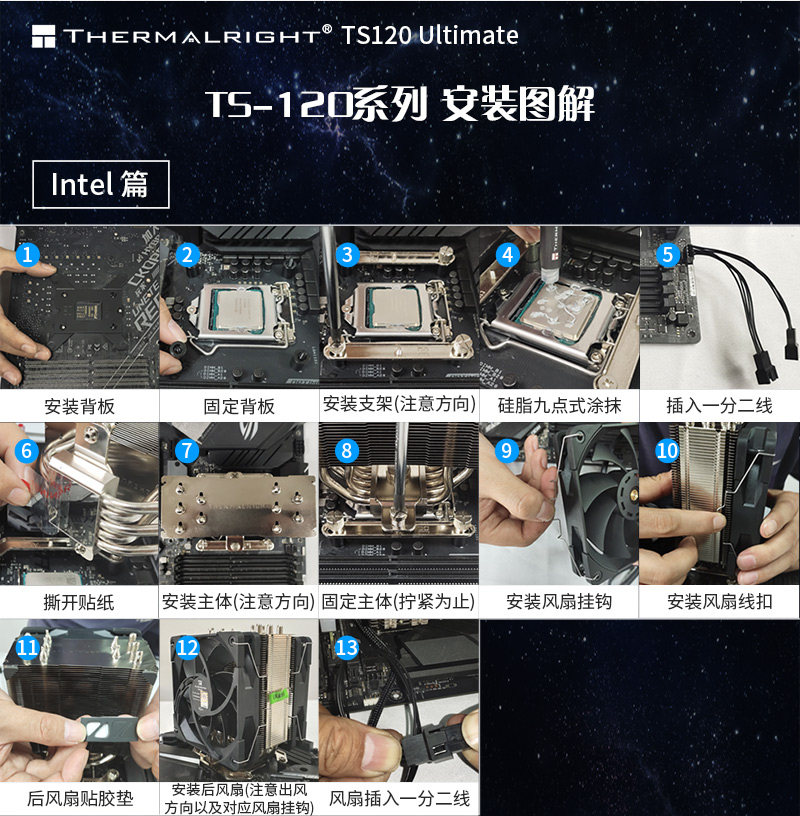 THERMALRIGHT® TS120 Ultimate

TS-120系列 安装图解

Intel 篇

1 安装背板

2 固定背板

3 安装支架(注意方向)

4 硅脂九点式涂抹

5 插入一分二线

6 撕开贴纸

7 安装主体(注意方向)

8 固定主体(拧紧为止)

9 安装风扇挂钩

10 安装风扇线扣

11 后风扇贴胶垫

12 安装后风扇(注意出风方向以及对应风扇挂钩)

13 风扇插入一分二线