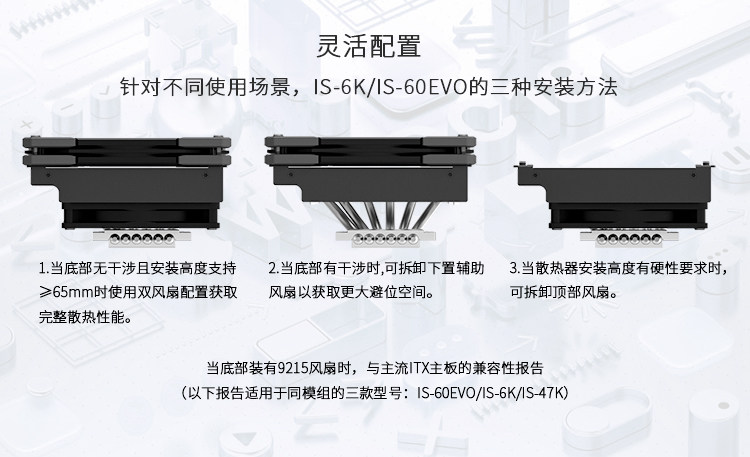 灵活配置

针对不同使用场景，IS-6K/IS-60EVO的三种安装方法

1.当底部无干涉且安装高度支持≥65mm时使用双风扇配置获取完整散热性能。

2.当底部有干涉时,可拆卸下置辅助风扇以获取更大避位空间。

3.当散热器安装高度有硬性要求时，可拆卸顶部风扇。

当底部装有9215风扇时，与主流ITX主板的兼容性报告
（以下报告适用于同模组的三款型号：IS-60EVO/IS-6K/IS-47K）