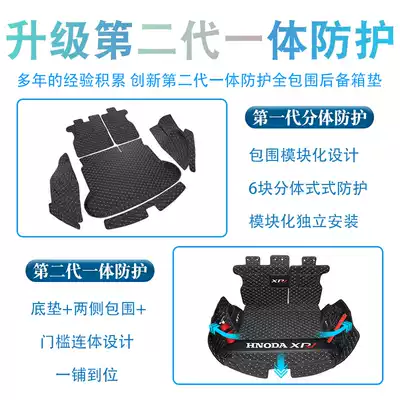 升级第二代一体防护

多年的经验积累 创新第二代一体防护全包围后备箱垫

第一代分体防护

包围模块化设计

6块分体式式防护

模块化独立安装

第二代一体防护

底垫+两侧包围+

门槛连体设计

一铺到位

XRV

HNODA XRV