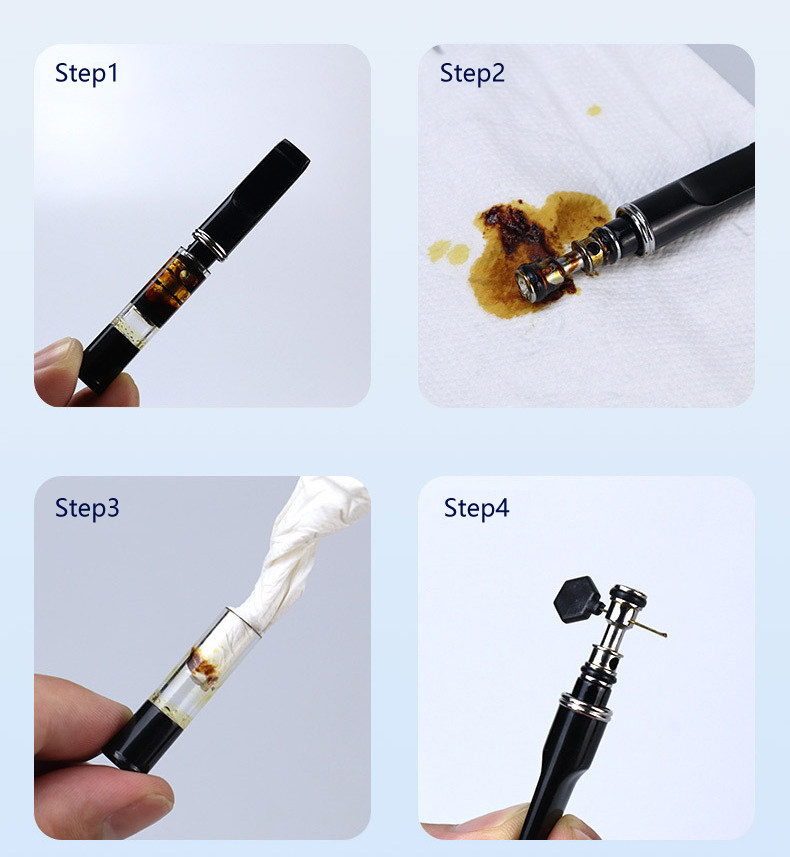 Step1

Step2

Step3

Step4