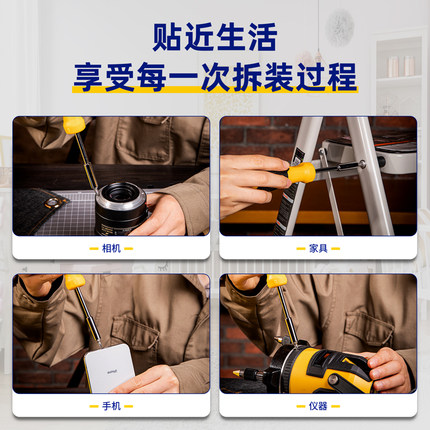 贴近生活
享受每一次拆装过程

相机

家具

手机

仪器