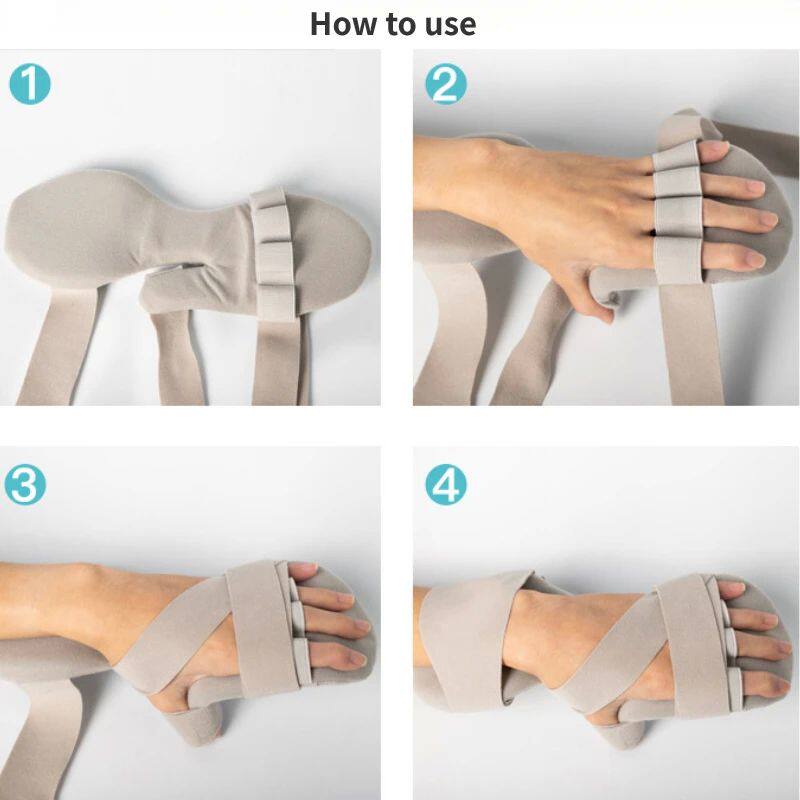 How to use

1

2

3

4