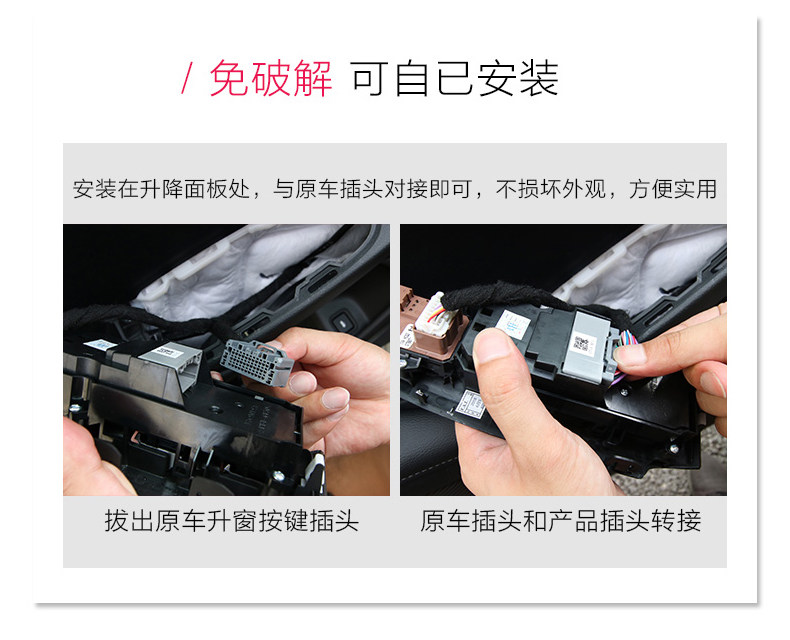 / 免破解 可自已安装

安装在升降面板处，与原车插头对接即可，不损坏外观，方便实用

拔出原车升窗按键插头

原车插头和产品插头转接