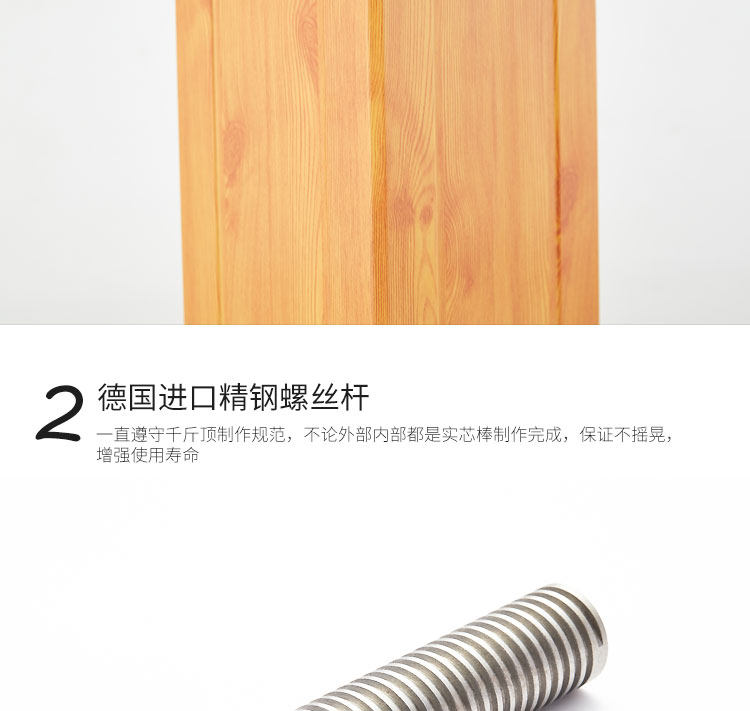 2 德国进口精钢螺丝杆

一直遵守千斤顶制作规范，不论外部内部都是实芯棒制作完成，保证不摇晃，增强使用寿命