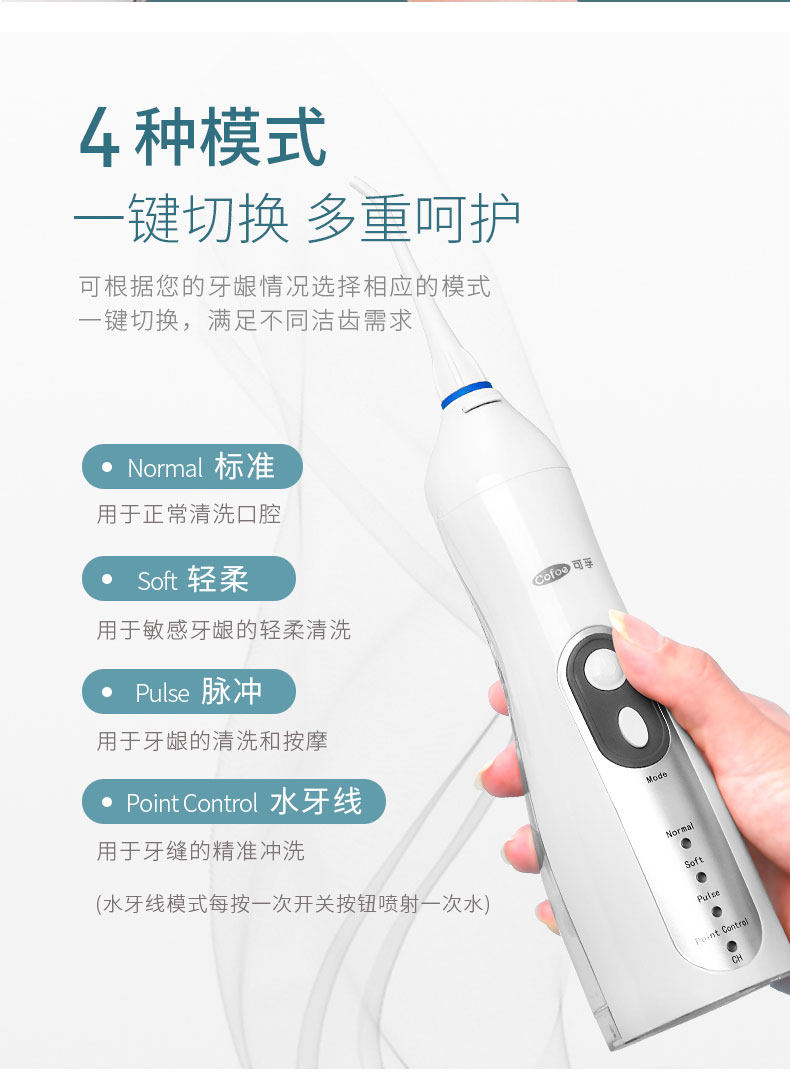 4 种模式

一键切换 多重呵护

可根据您的牙龈情况选择相应的模式
一键切换，满足不同洁齿需求

Normal 标准
用于正常清洗口腔

Soft 轻柔
用于敏感牙龈的轻柔清洗

Pulse 脉冲
用于牙龈的清洗和按摩

Point Control 水牙线
用于牙缝的精准冲洗

(水牙线模式每按一次开关按钮喷射一次水)

Cofoe 可孚

Mode

Normal

Soft

Pulse

Point Control

CH