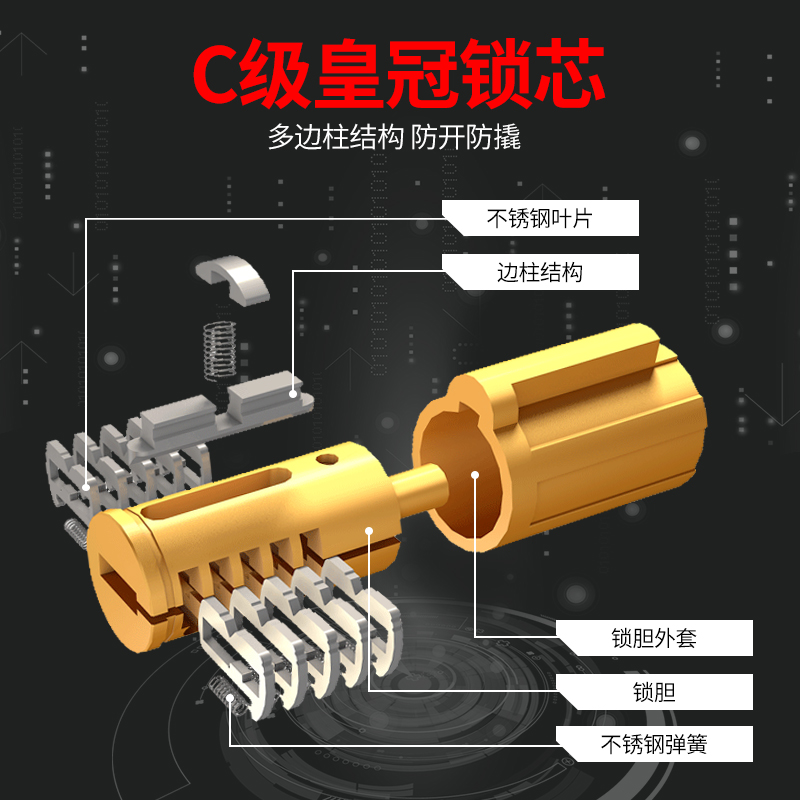 C级皇冠锁芯
多边柱结构 防开防撬

不锈钢叶片
边柱结构
锁胆外套
锁胆
不锈钢弹簧