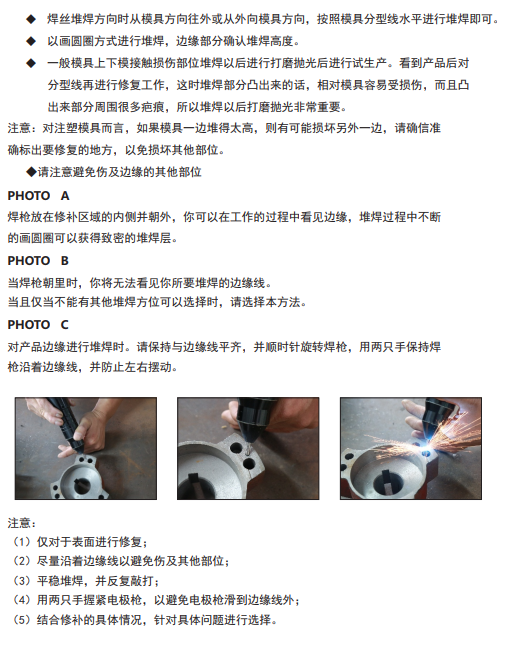 ◆ 焊丝堆焊方向时从模具方向往外或从外向模具方向，按照模具分型线水平进行堆焊即可。

◆ 以画圆圈方式进行堆焊，边缘部分确认堆焊高度。

◆ 一般模具上下模接触损伤部位堆焊以后进行打磨抛光后进行试生产。看到产品后对分型线再进行修复工作，这时堆焊部分凸出来的话，相对模具容易受损伤，而且凸出来部分周围很多疤痕，所以堆焊以后打磨抛光非常重要。

注意：对注塑模具而言，如果模具一边堆得太高，则有可能损坏另外一边，请确信准确标出要修复的地方，以免损坏其他部位。

◆请注意避免伤及边缘的其他部位

PHOTO A

焊枪放在修补区域的内侧并朝外，你可以在工作的过程中看见边缘，堆焊过程中不断的画圆圈可以获得致密的堆焊层。

PHOTO B

当焊枪朝里时，你将无法看见你所要堆焊的边缘线。

当且仅当不能有其他堆焊方位可以选择时，请选择本方法。

PHOTO C

对产品边缘进行堆焊时。请保持与边缘线平齐，并顺时针旋转焊枪，用两只手保持焊枪沿着边缘线，并防止左右摆动。

注意：

（1）仅对于表面进行修复；

（2）尽量沿着边缘线以避免伤及其他部位；

（3）平稳堆焊，并反复敲打；

（4）用两只手握紧电极枪，以避免电极枪滑到边缘线外；

（5）结合修补的具体情况，针对具体问题进行选择。