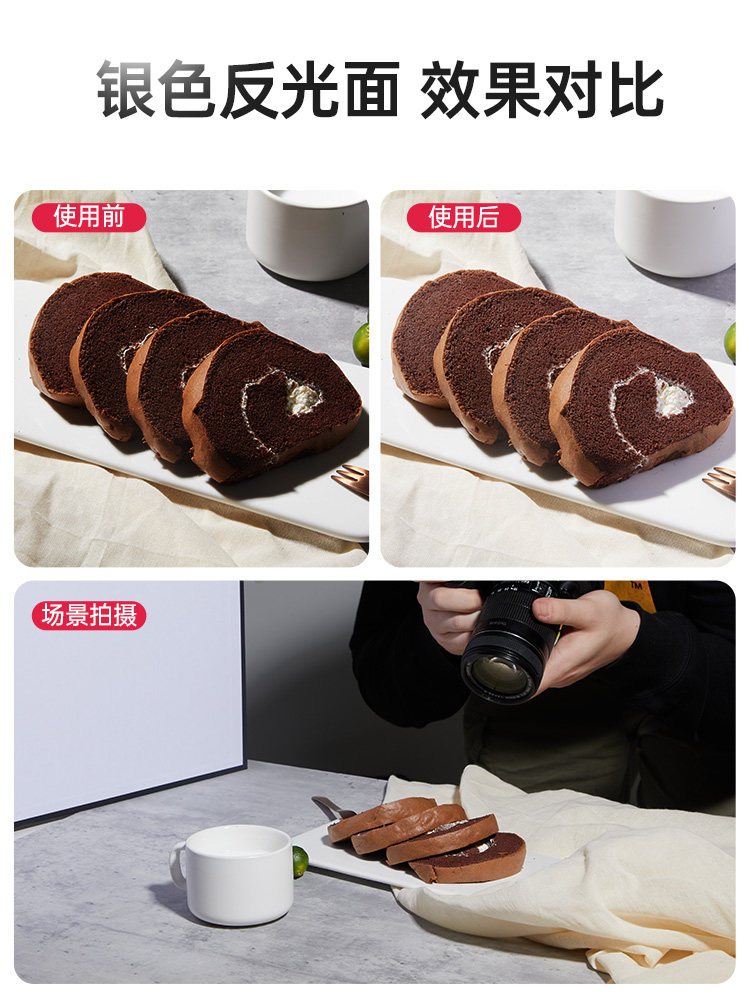 银色反光面 效果对比

使用前

使用后

场景拍摄