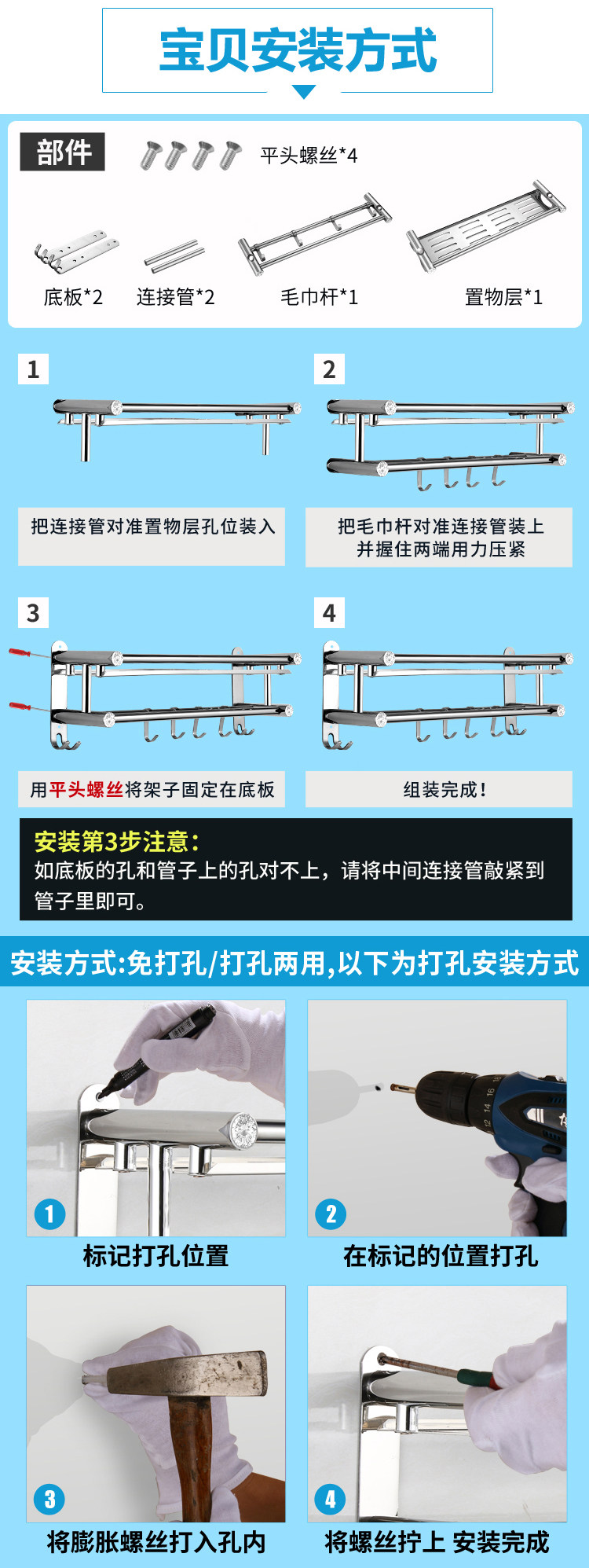 宝贝安装方式

部件

平头螺丝*4

底板*2 连接管*2 毛巾杆*1 置物层*1

1

把连接管对准置物层孔位装入

2

把毛巾杆对准连接管装上并握住两端用力压紧

3

用平头螺丝将架子固定在底板

4

组装完成!

安装第3步注意:
如底板的孔和管子上的孔对不上，请将中间连接管敲紧到管子里即可。

安装方式:免打孔/打孔两用,以下为打孔安装方式

1
标记打孔位置

2
在标记的位置打孔

3
将膨胀螺丝打入孔内

4
将螺丝拧上 安装完成