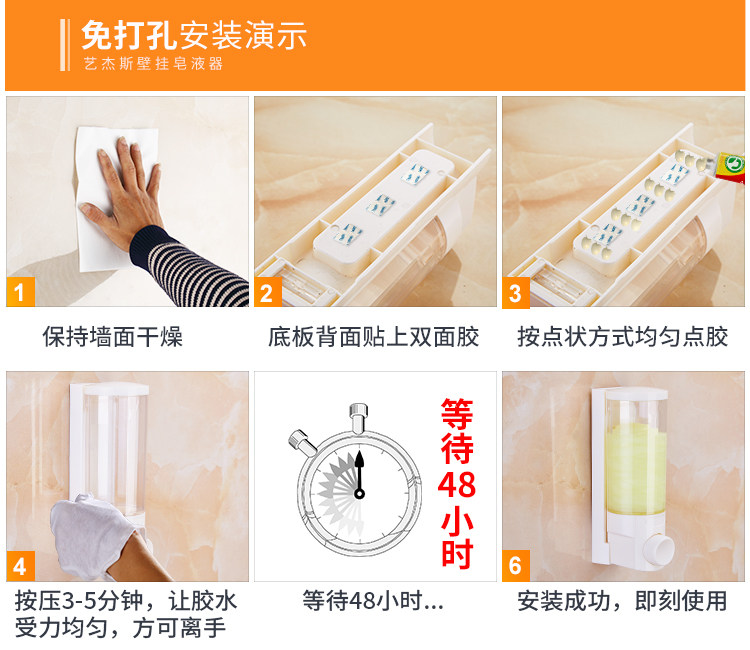 免打孔安装演示
艺杰斯壁挂皂液器

1
保持墙面干燥

2
底板背面贴上双面胶

3
按点状方式均匀点胶

4
按压3-5分钟，让胶水受力均匀，方可离手

等待48小时

等待48小时...

6
安装成功，即刻使用