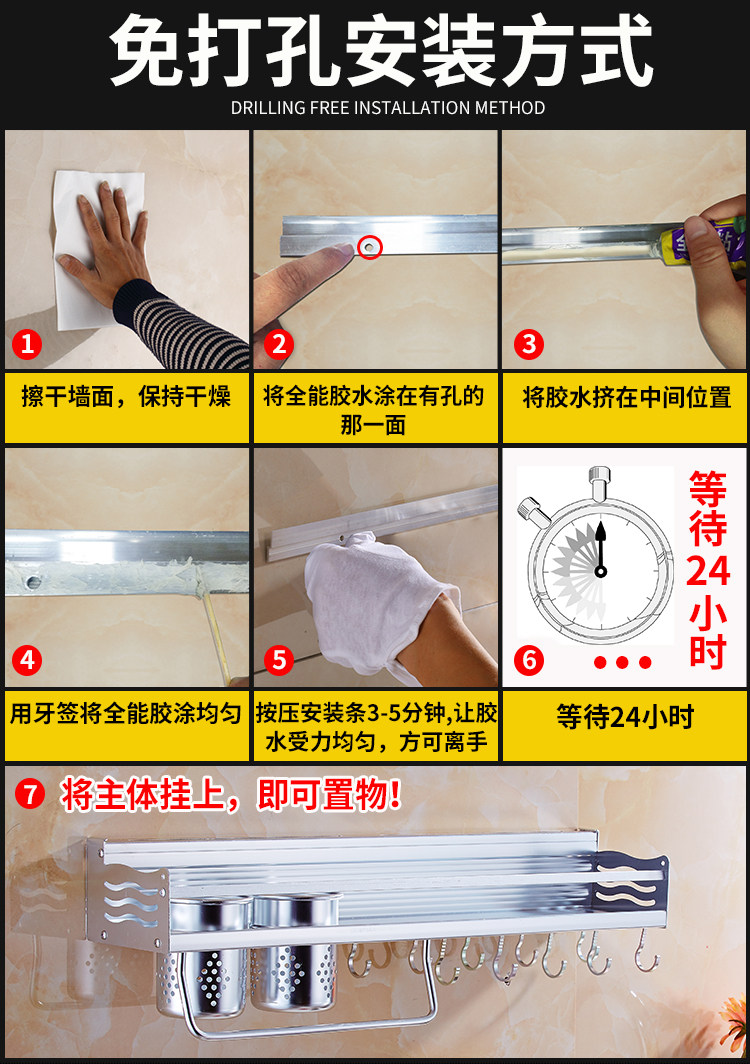 免打孔安装方式
DRILLING FREE INSTALLATION METHOD

1
擦干墙面，保持干燥

2
将全能胶水涂在有孔的那一面

3
将胶水挤在中间位置

4
用牙签将全能胶涂均匀

5
按压安装条3-5分钟,让胶水受力均匀，方可离手

6
等待24小时
等待24小时

7 将主体挂上，即可置物!