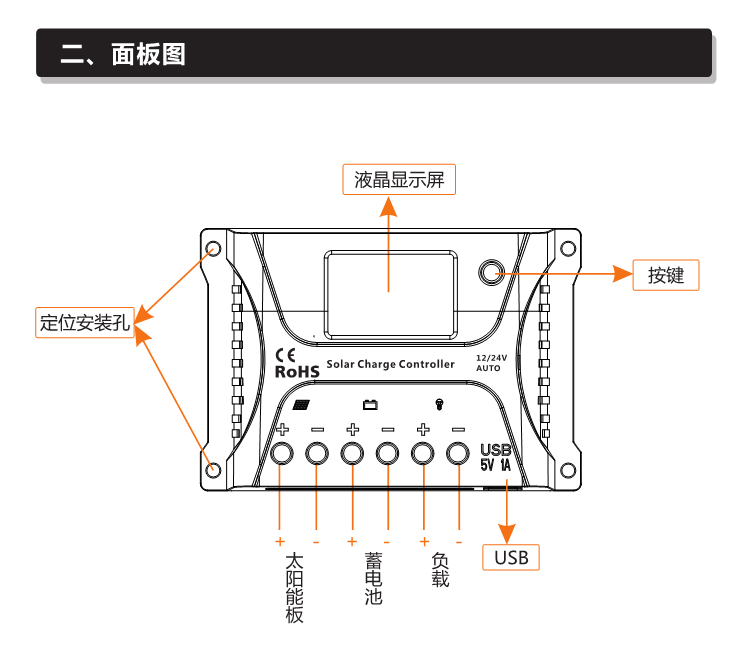 二、面板图

液晶显示屏

按键

定位安装孔

CE
RoHS Solar Charge Controller 12/24V AUTO

+ − + − + −

USB
5V 1A

+ - + - + -

太阳能板

蓄电池

负载

USB